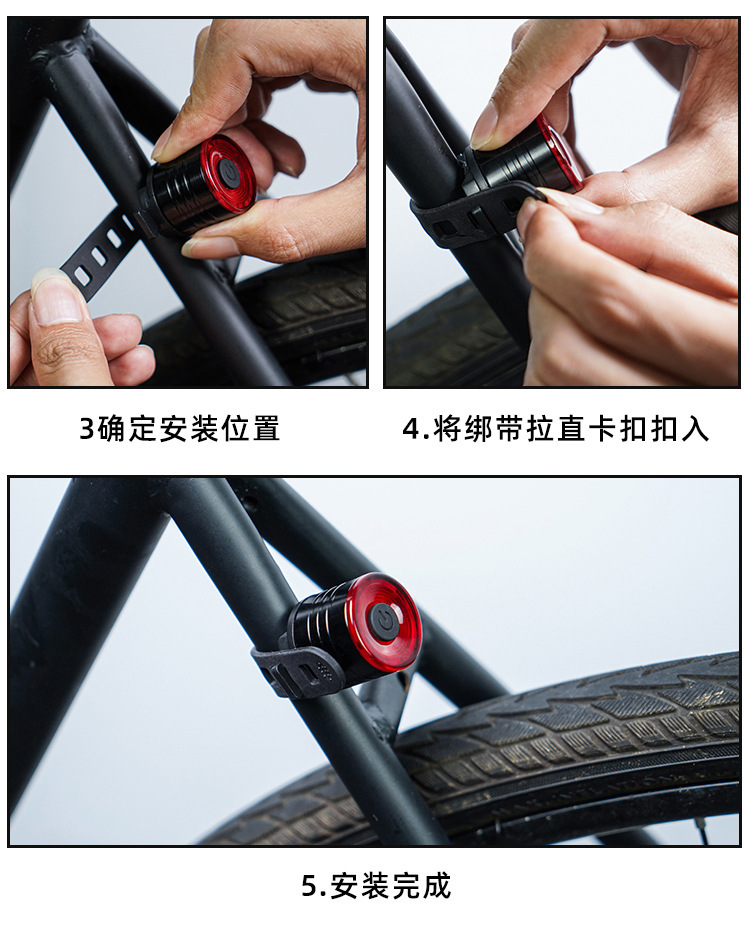 3确定安装位置

4.将绑带拉直卡扣扣入

5.安装完成