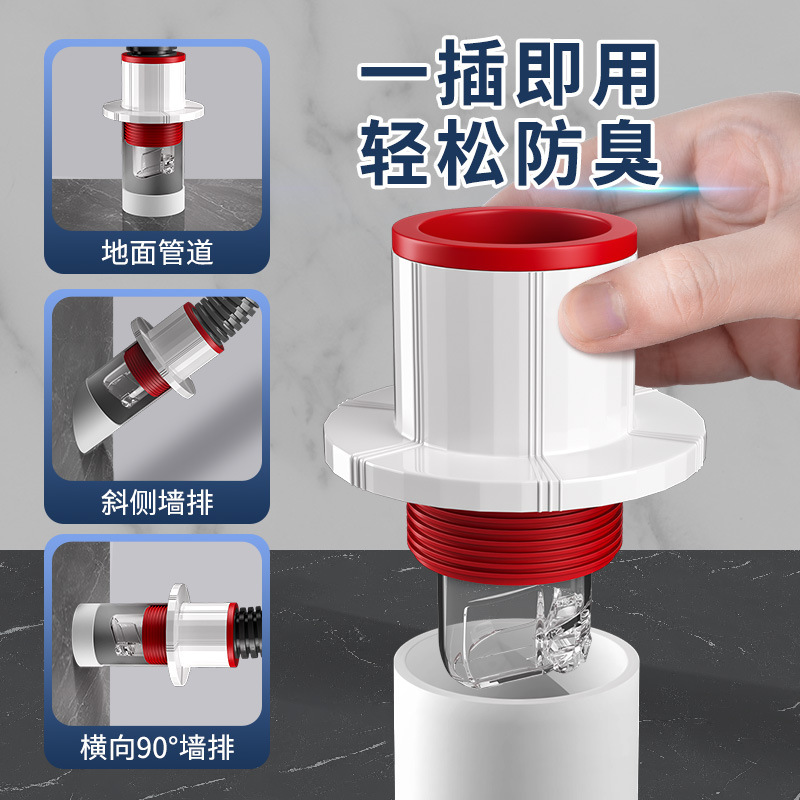 一插即用
轻松防臭

地面管道

斜侧墙排

横向90°墙排