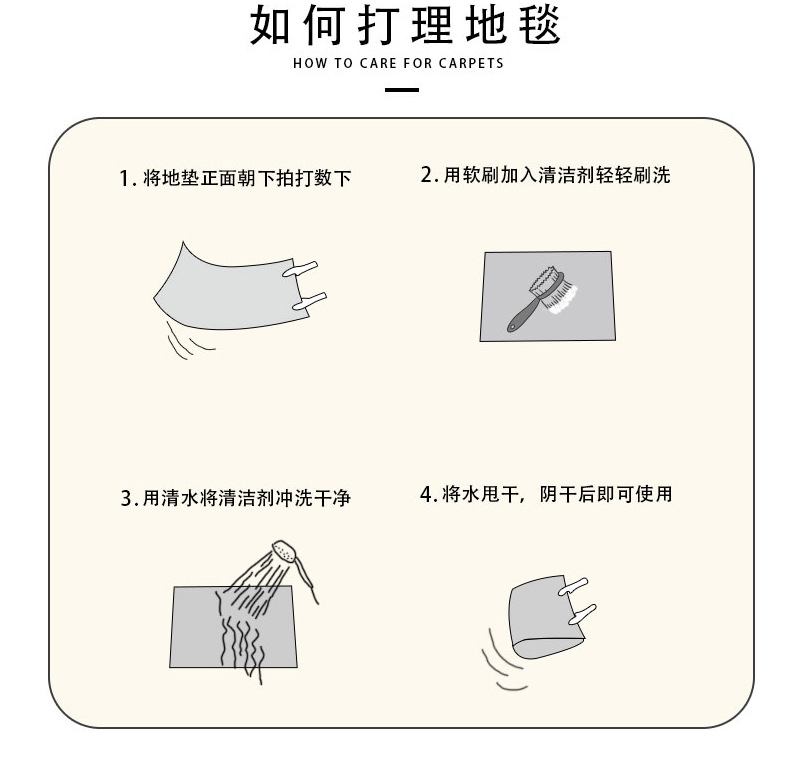 如何打理地毯

HOW TO CARE FOR CARPETS

1. 将地垫正面朝下拍打数下

2. 用软刷加入清洁剂轻轻刷洗

3. 用清水将清洁剂冲洗干净

4. 将水甩干，阴干后即可使用