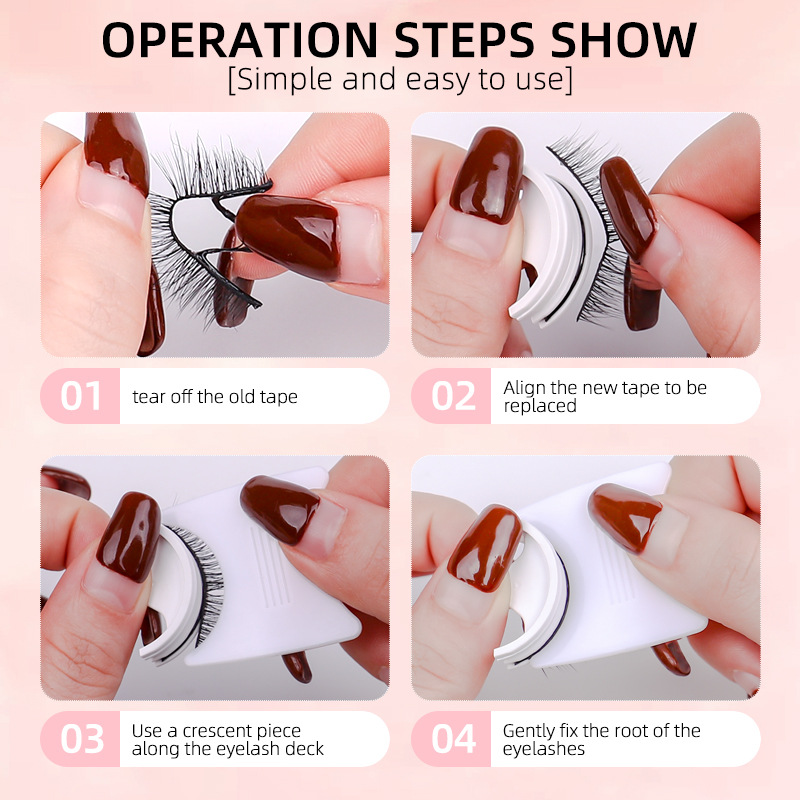 OPERATION STEPS SHOW
[Simple and easy to use]

01 tear off the old tape

02 Align the new tape to be replaced

03 Use a crescent piece along the eyelash deck

04 Gently fix the root of the eyelashes