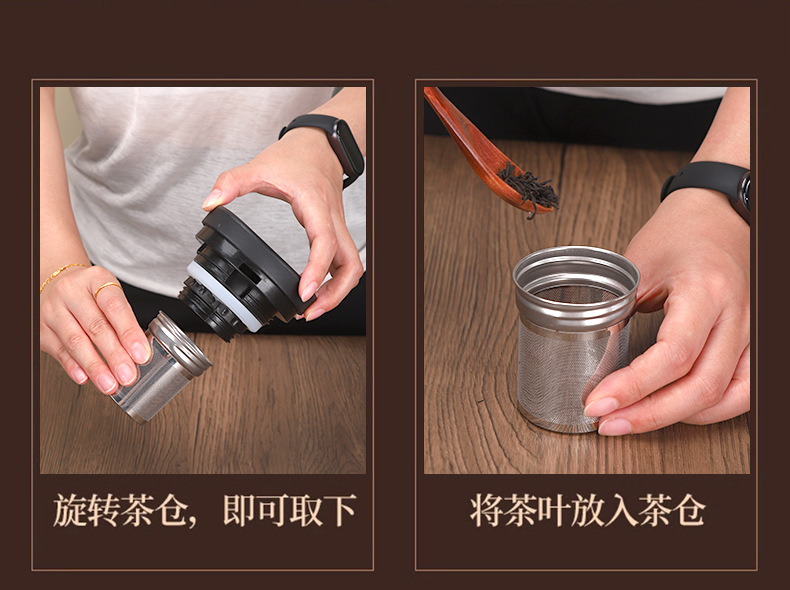 旋转茶仓，即可取下

将茶叶放入茶仓