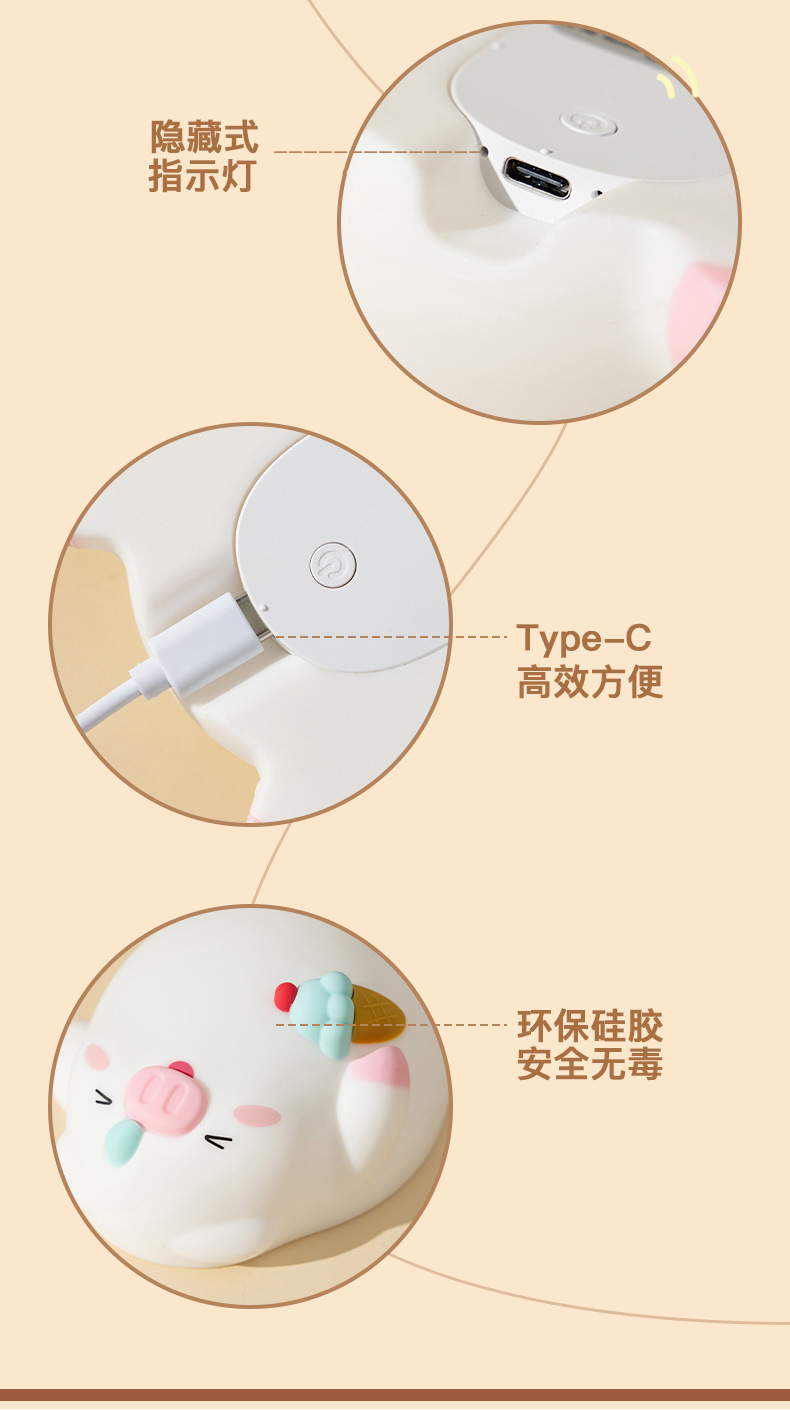 隐藏式
指示灯

Type-C
高效方便

环保硅胶
安全无毒