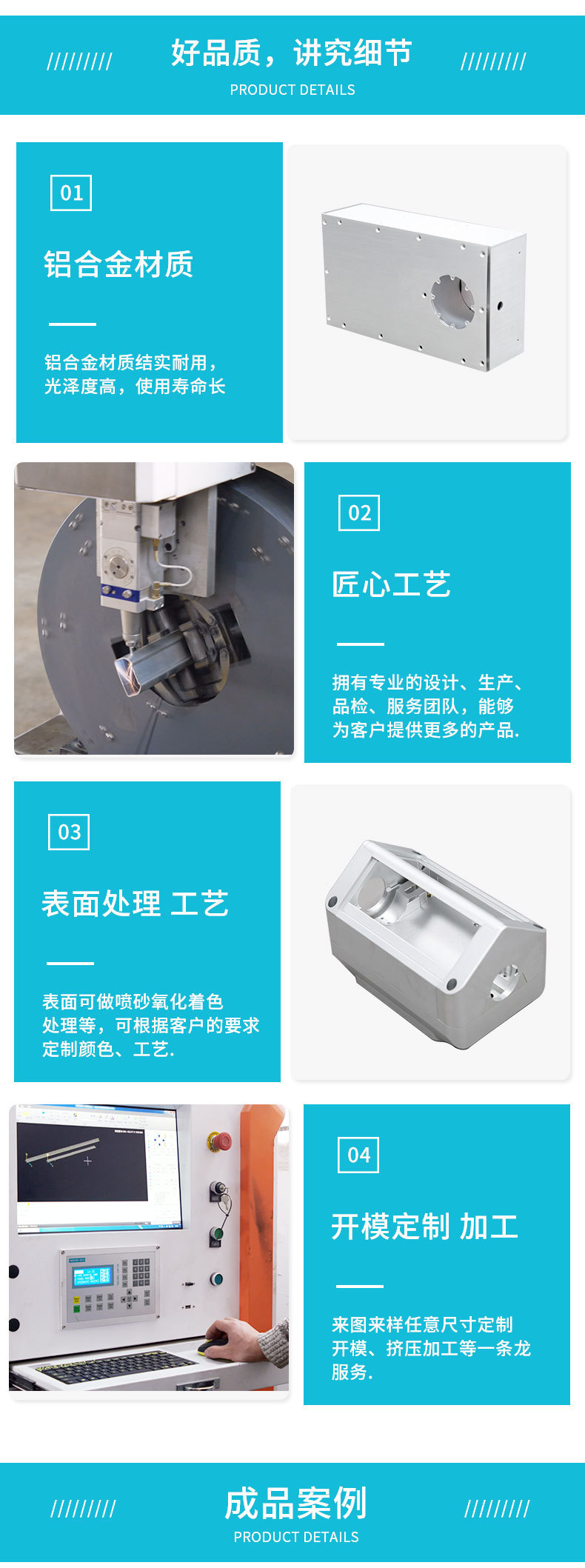 /////////  好品质，讲究细节  /////////
PRODUCT DETAILS

01

铝合金材质

铝合金材质结实耐用，光泽度高，使用寿命长

02

匠心工艺

拥有专业的设计、生产、品检、服务团队，能够为客户提供更多的产品.

03

表面处理 工艺

表面可做喷砂氧化着色处理等，可根据客户的要求定制颜色、工艺.

04

开模定制 加工

来图来样任意尺寸定制开模、挤压加工等一条龙服务.

/////////  成品案例  /////////
PRODUCT DETAILS