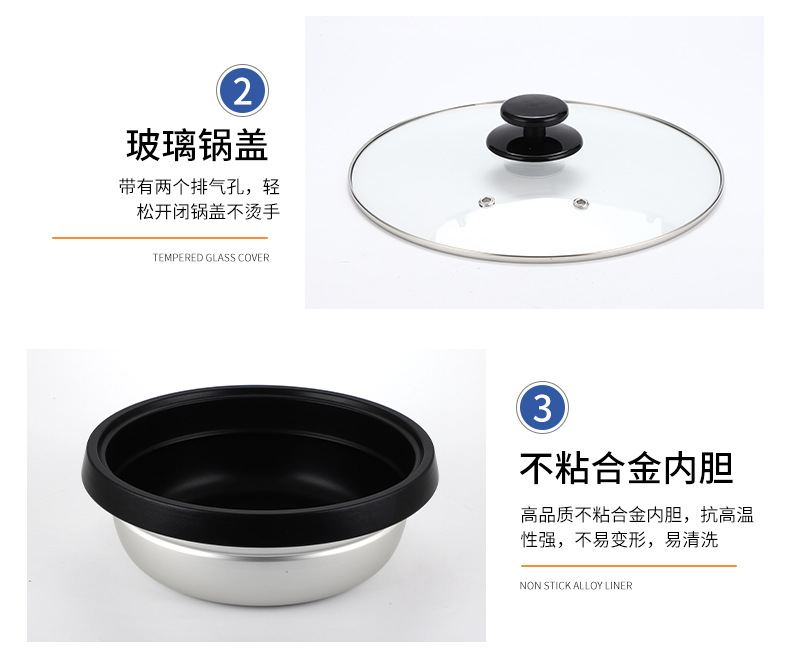 2

玻璃锅盖

带有两个排气孔，轻松开闭锅盖不烫手

TEMPERED GLASS COVER

3

不粘合金内胆

高品质不粘合金内胆，抗高温性强，不易变形，易清洗

NON STICK ALLOY LINER