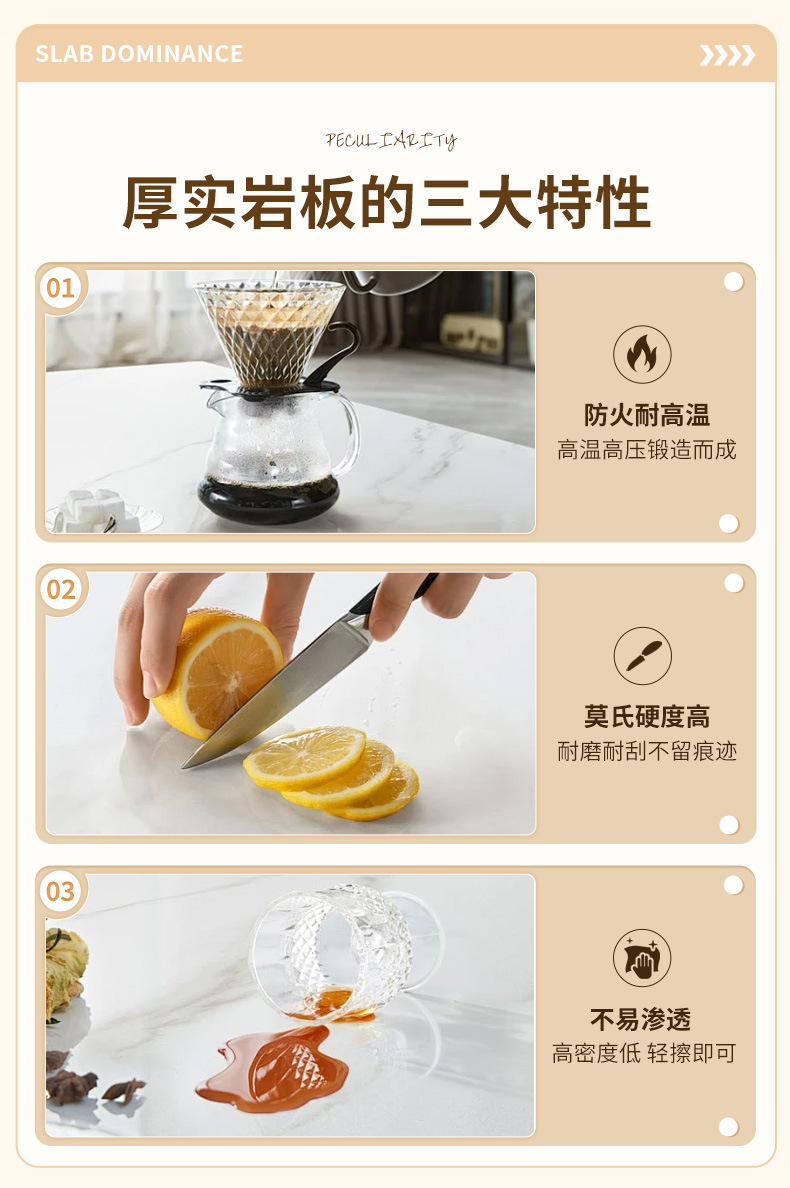 SLAB DOMINANCE

PECULIARITY

厚实岩板的三大特性

01

防火耐高温
高温高压锻造而成

02

莫氏硬度高
耐磨耐刮不留痕迹

03

不易渗透
高密度低 轻擦即可