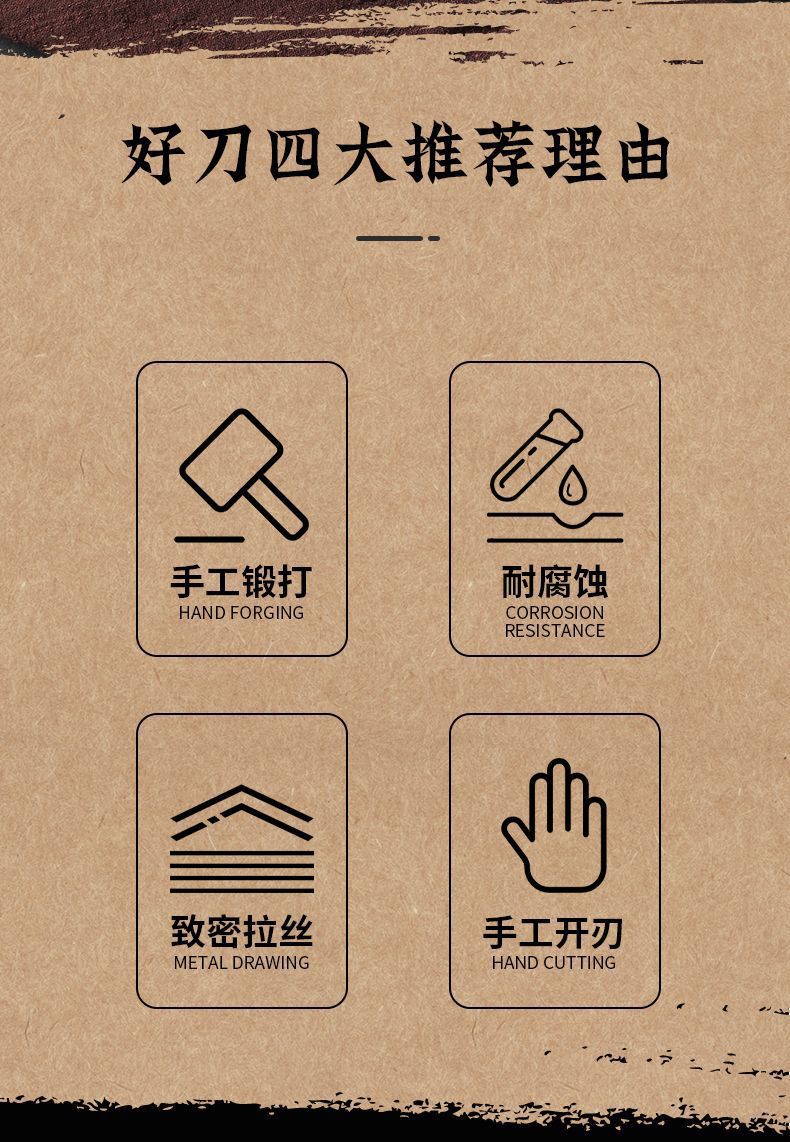 好刀四大推荐理由

手工锻打
HAND FORGING

耐腐蚀
CORROSION RESISTANCE

致密拉丝
METAL DRAWING

手工开刃
HAND CUTTING