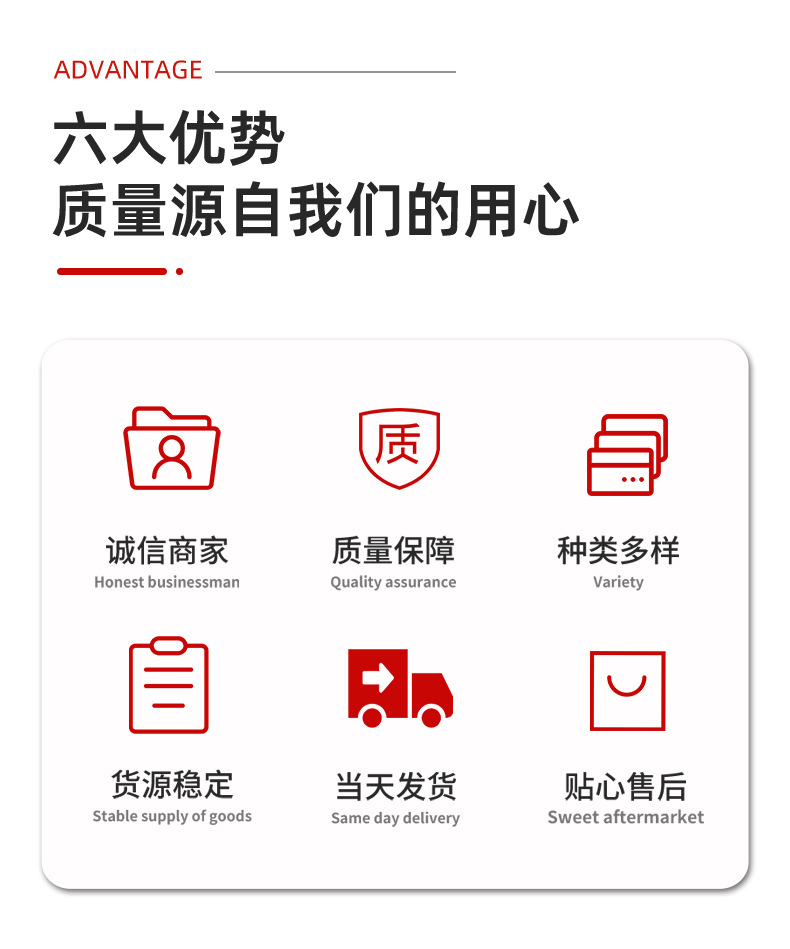 ADVANTAGE

六大优势
质量源自我们的用心

质

诚信商家
Honest businessman

质量保障
Quality assurance

种类多样
Variety

货源稳定
Stable supply of goods

当天发货
Same day delivery

贴心售后
Sweet aftermarket