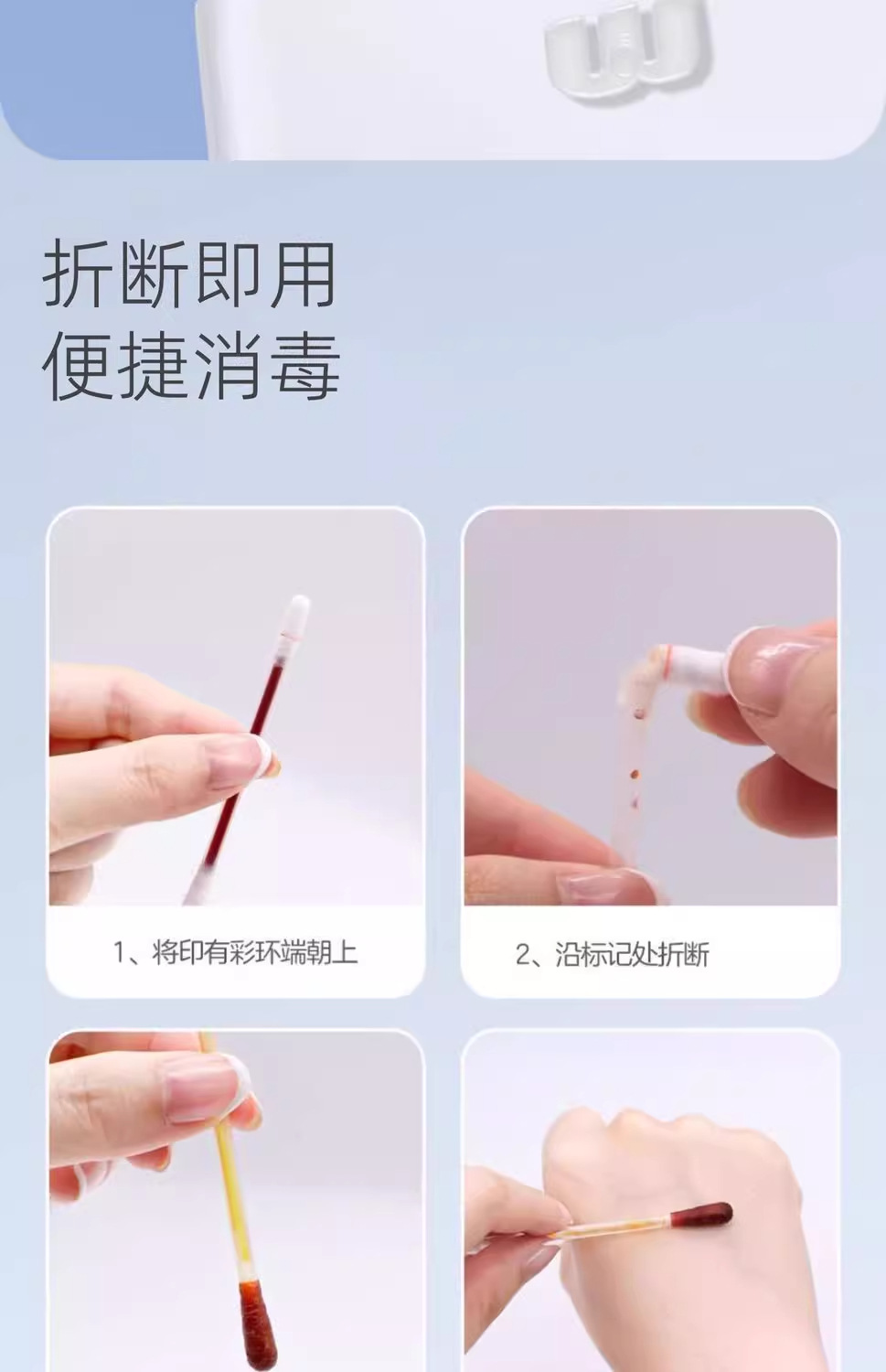 折断即用
便捷消毒

1、将印有彩环端朝上

2、沿标记处折断