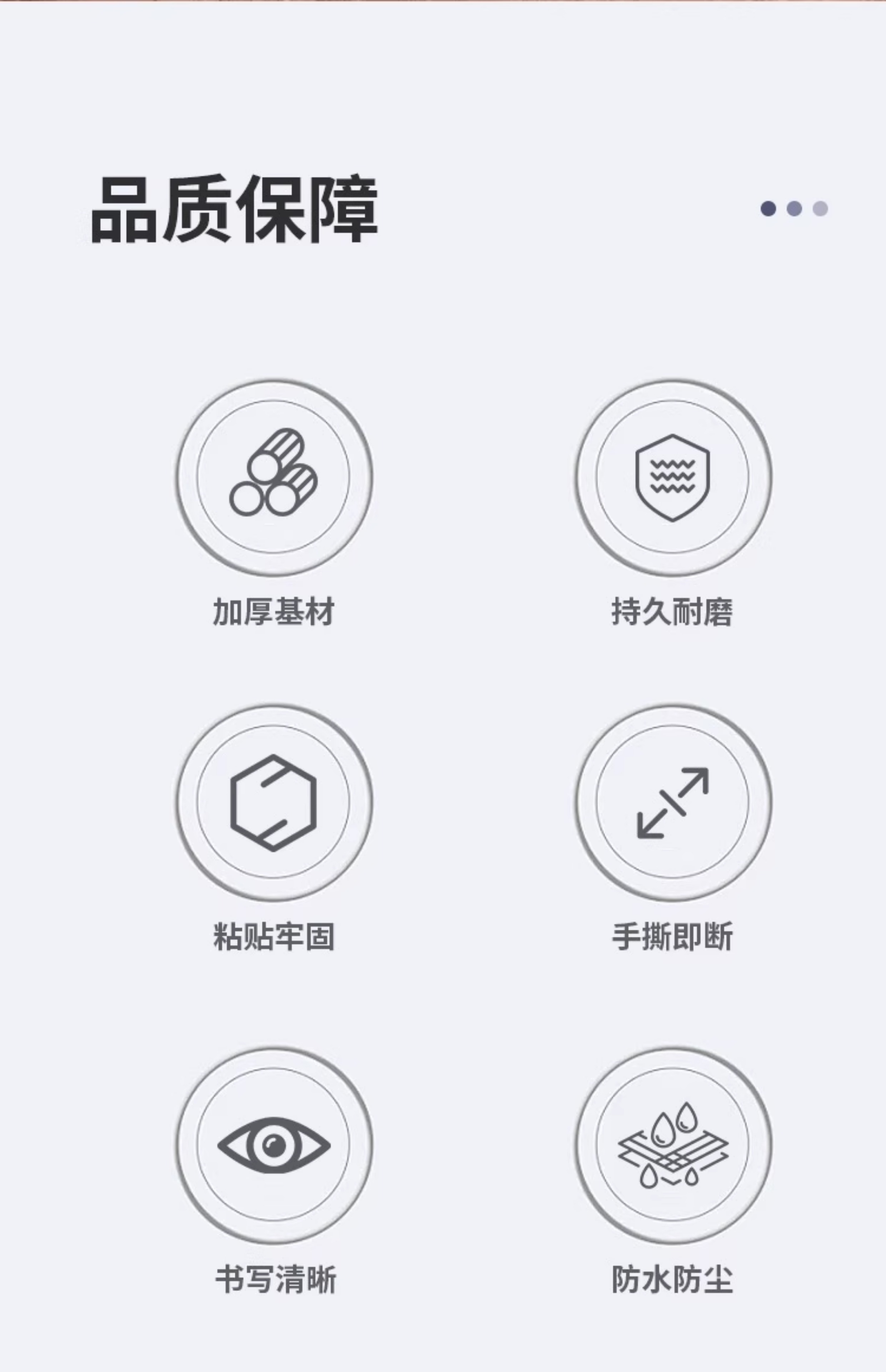 品质保障

加厚基材

持久耐磨

粘贴牢固

手撕即断

书写清晰

防水防尘