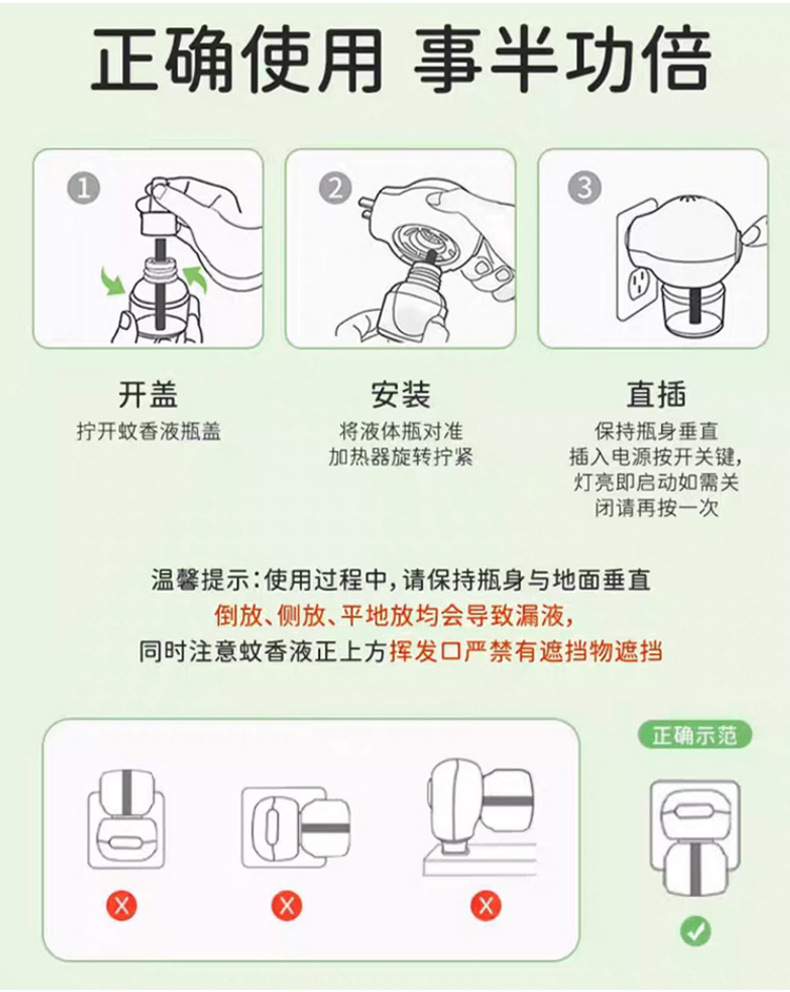 正确使用 事半功倍

1
开盖
拧开蚊香液瓶盖

2
安装
将液体瓶对准加热器旋转拧紧

3
直插
保持瓶身垂直插入电源按开关键，灯亮即启动如需关闭请再按一次

温馨提示：使用过程中，请保持瓶身与地面垂直
倒放、侧放、平地放均会导致漏液，
同时注意蚊香液正上方挥发口严禁有遮挡物遮挡

正确示范