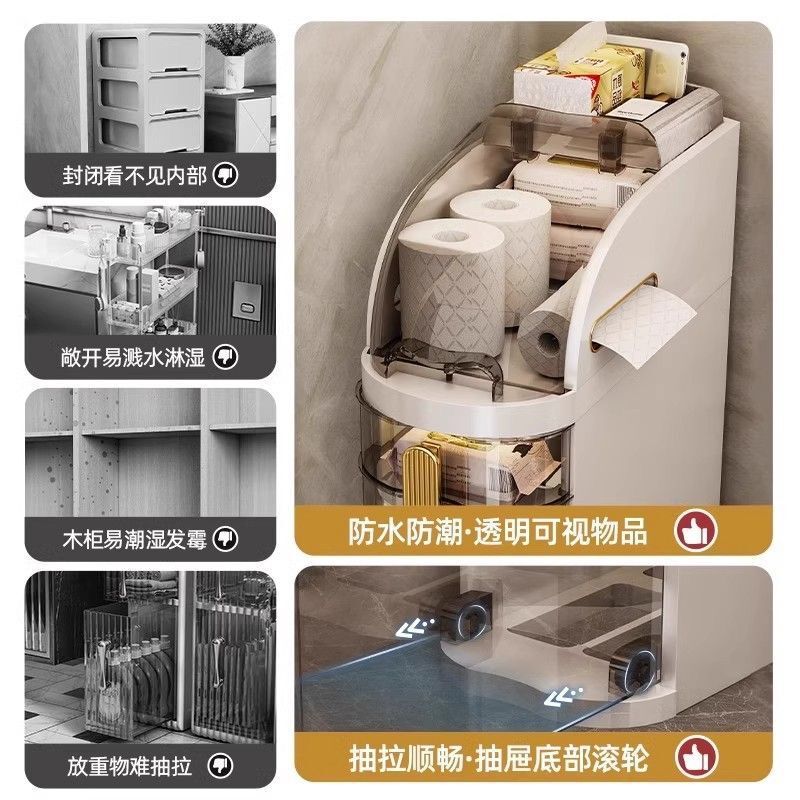 封闭看不见内部

敞开易溅水淋湿

木柜易潮湿发霉

放重物难抽拉

防水防潮·透明可视物品

抽拉顺畅·抽屉底部滚轮