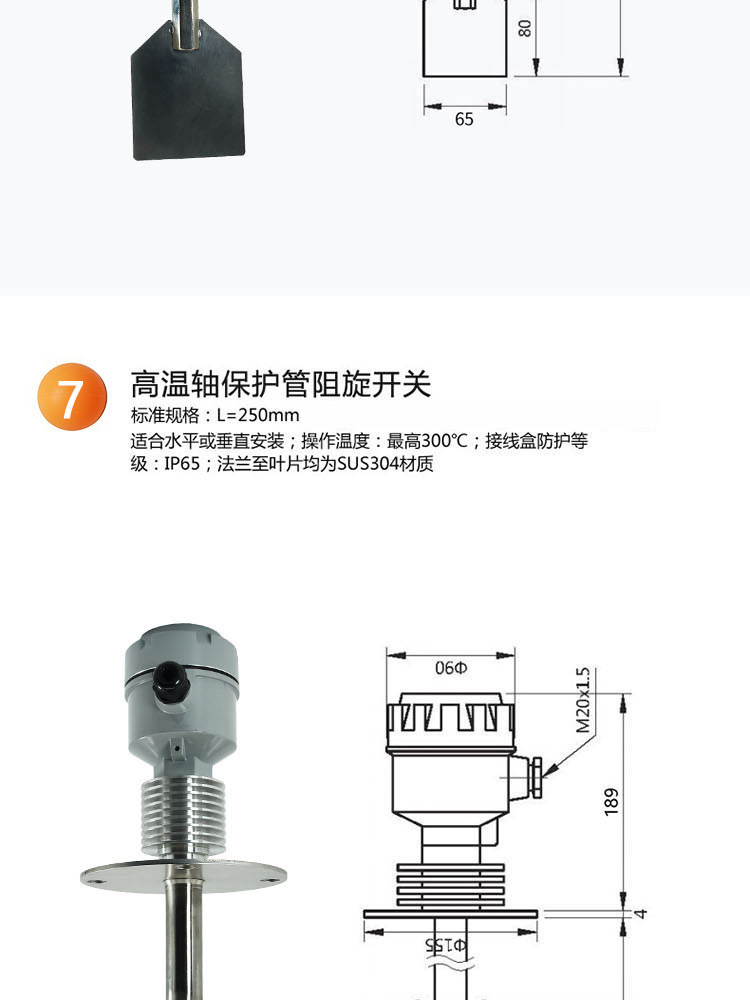 80

65

7

高温轴保护管阻旋开关

标准规格：L=250mm

适合水平或垂直安装；操作温度：最高300℃；接线盒防护等级：IP65；法兰至叶片均为SUS304材质

Φ90

M20x1.5

189

4

Φ155