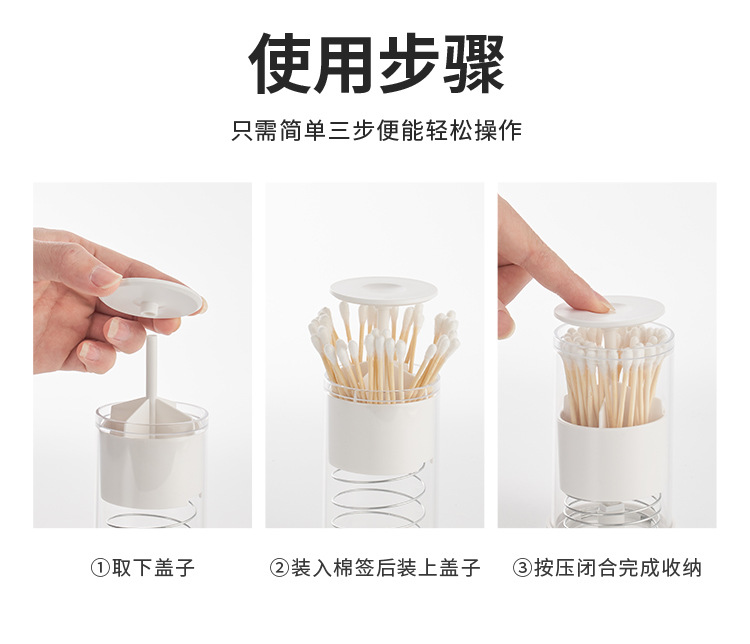 使用步骤

只需简单三步便能轻松操作

①取下盖子

②装入棉签后装上盖子

③按压闭合完成收纳