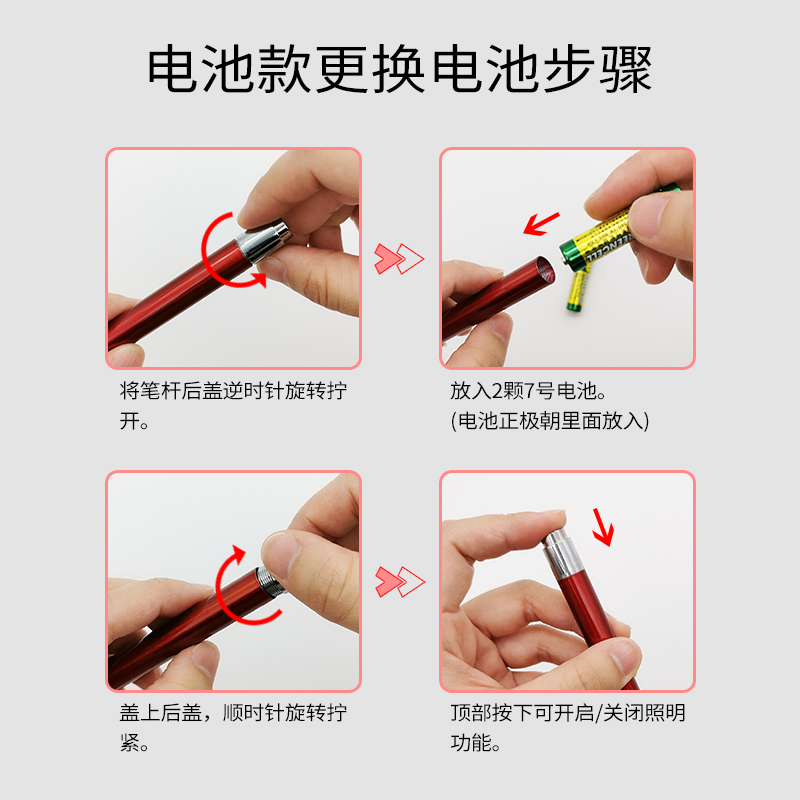 电池款更换电池步骤

将笔杆后盖逆时针旋转拧开。

GREENCELL

放入2颗7号电池。
(电池正极朝里面放入)

盖上后盖，顺时针旋转拧紧。

顶部按下可开启/关闭照明功能。