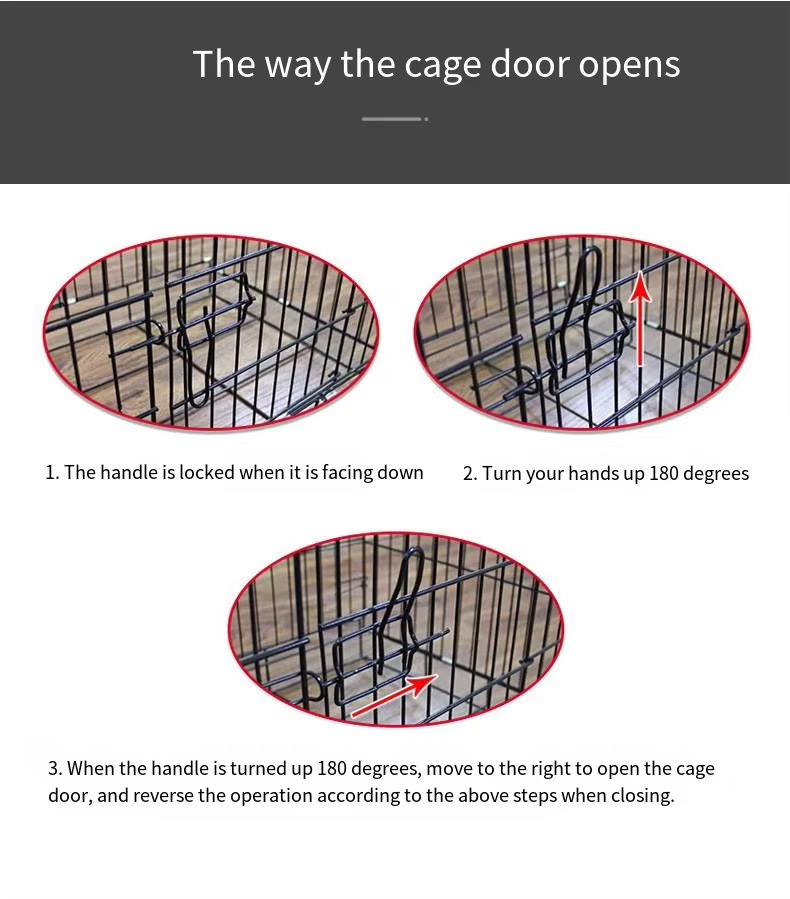 The way the cage door opens

1. The handle is locked when it is facing down

2. Turn your hands up 180 degrees

3. When the handle is turned up 180 degrees, move to the right to open the cage door, and reverse the operation according to the above steps when closing.