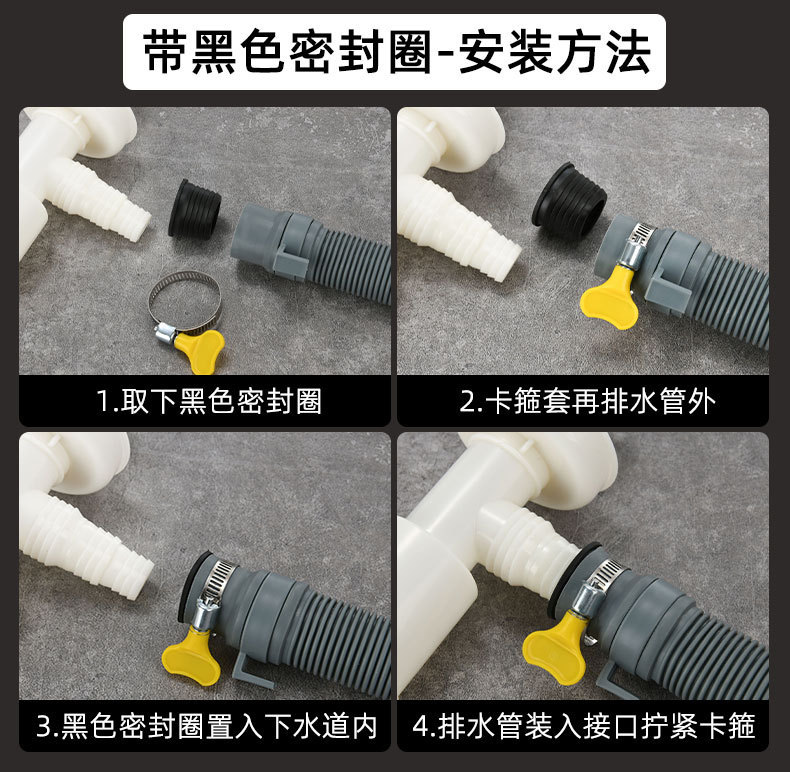 带黑色密封圈-安装方法

1.取下黑色密封圈

2.卡箍套再排水管外

3.黑色密封圈置入下水道内

4.排水管装入接口拧紧卡箍