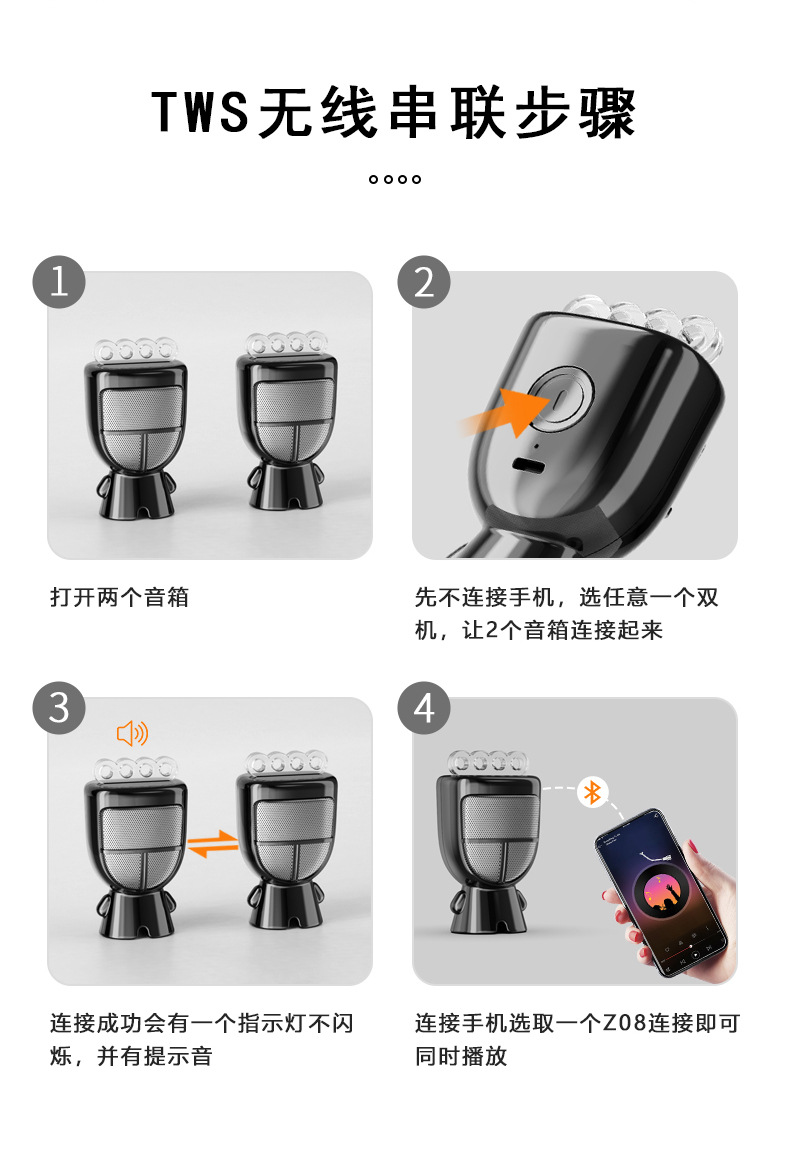 TWS无线串联步骤

1

打开两个音箱

2

先不连接手机，选任意一个双机，让2个音箱连接起来

3

连接成功会有一个指示灯不闪烁，并有提示音

4

连接手机选取一个Z08连接即可同时播放