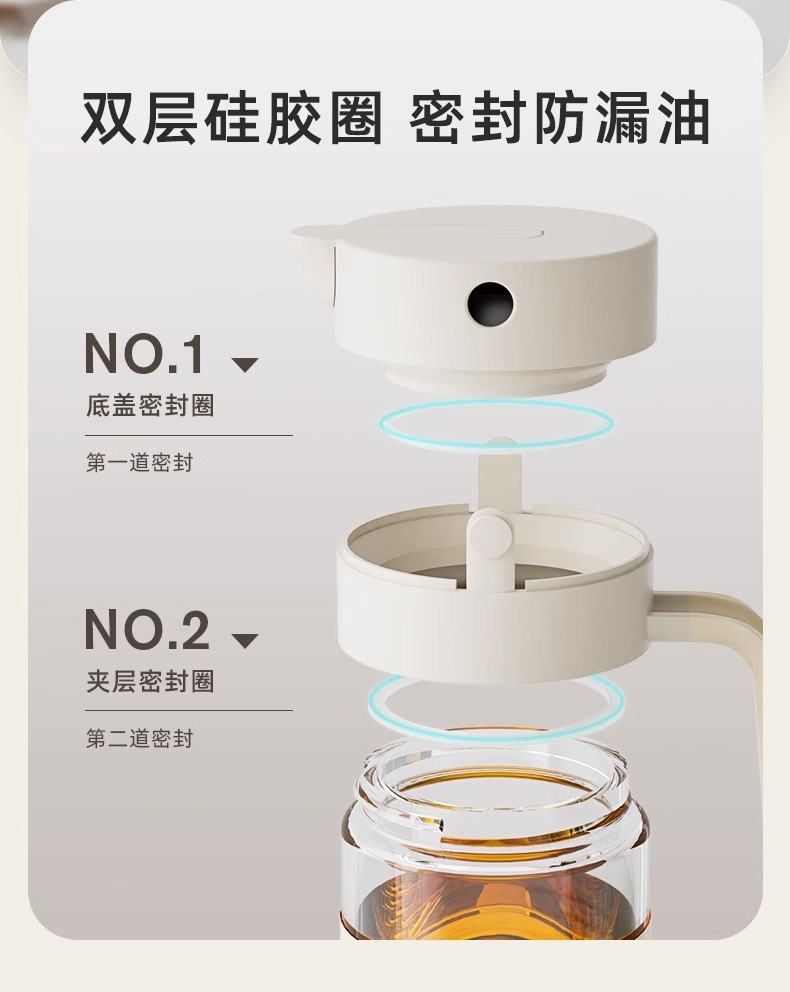 双层硅胶圈 密封防漏油

NO.1
底盖密封圈
第一道密封

NO.2
夹层密封圈
第二道密封