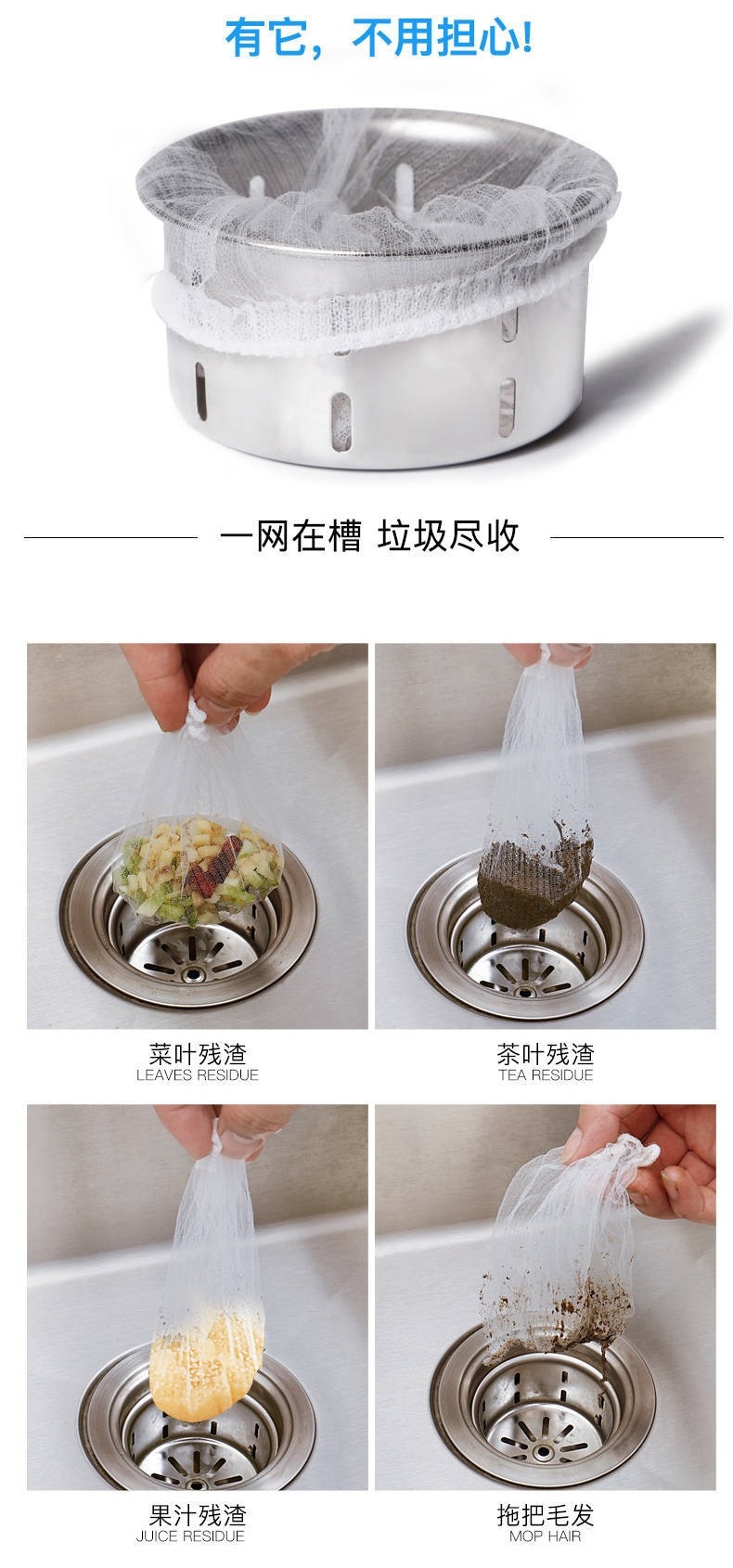 有它，不用担心!

一网在槽 垃圾尽收

菜叶残渣
LEAVES RESIDUE

茶叶残渣
TEA RESIDUE

果汁残渣
JUICE RESIDUE

拖把毛发
MOP HAIR