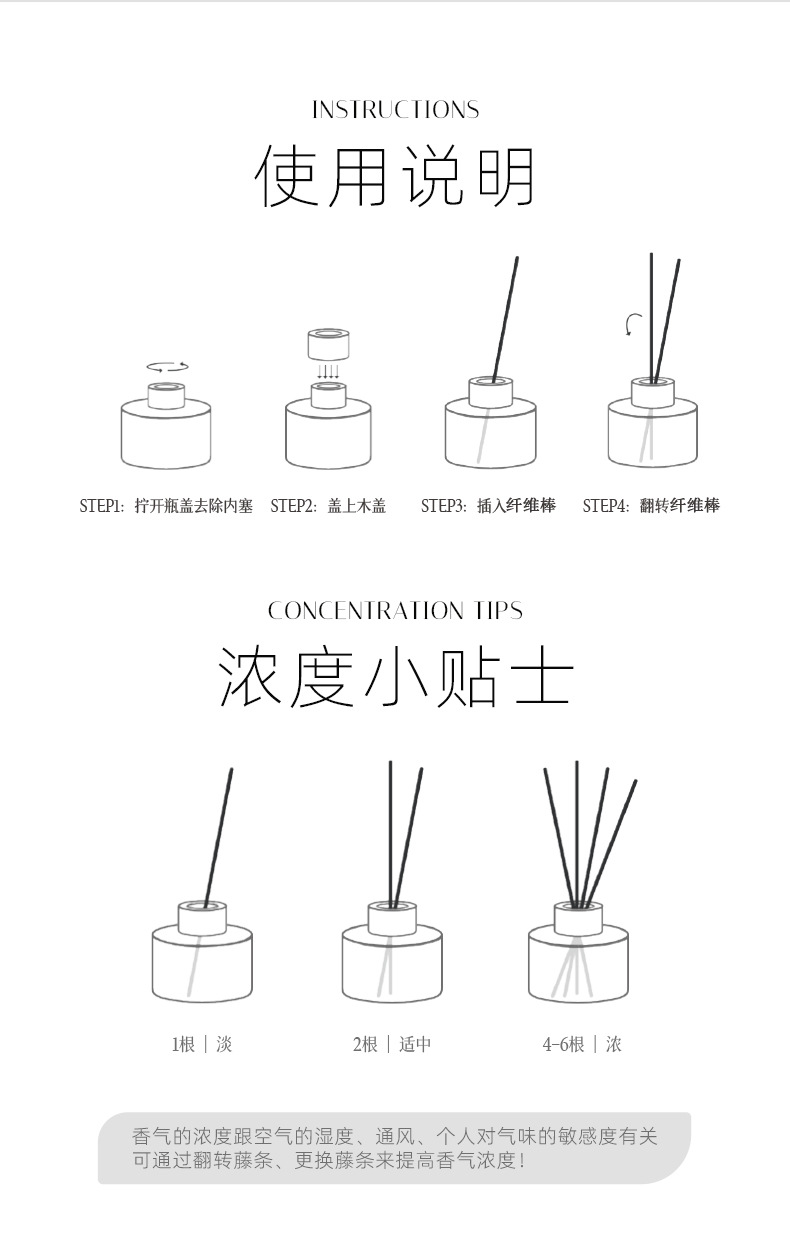 INSTRUCTIONS
使用说明

STEP1: 拧开瓶盖去除内塞 STEP2: 盖上木盖 STEP3: 插入纤维棒 STEP4: 翻转纤维棒

CONCENTRATION TIPS
浓度小贴士

1根 | 淡 2根 | 适中 4-6根 | 浓

香气的浓度跟空气的湿度、通风、个人对气味的敏感度有关
可通过翻转藤条、更换藤条来提高香气浓度!