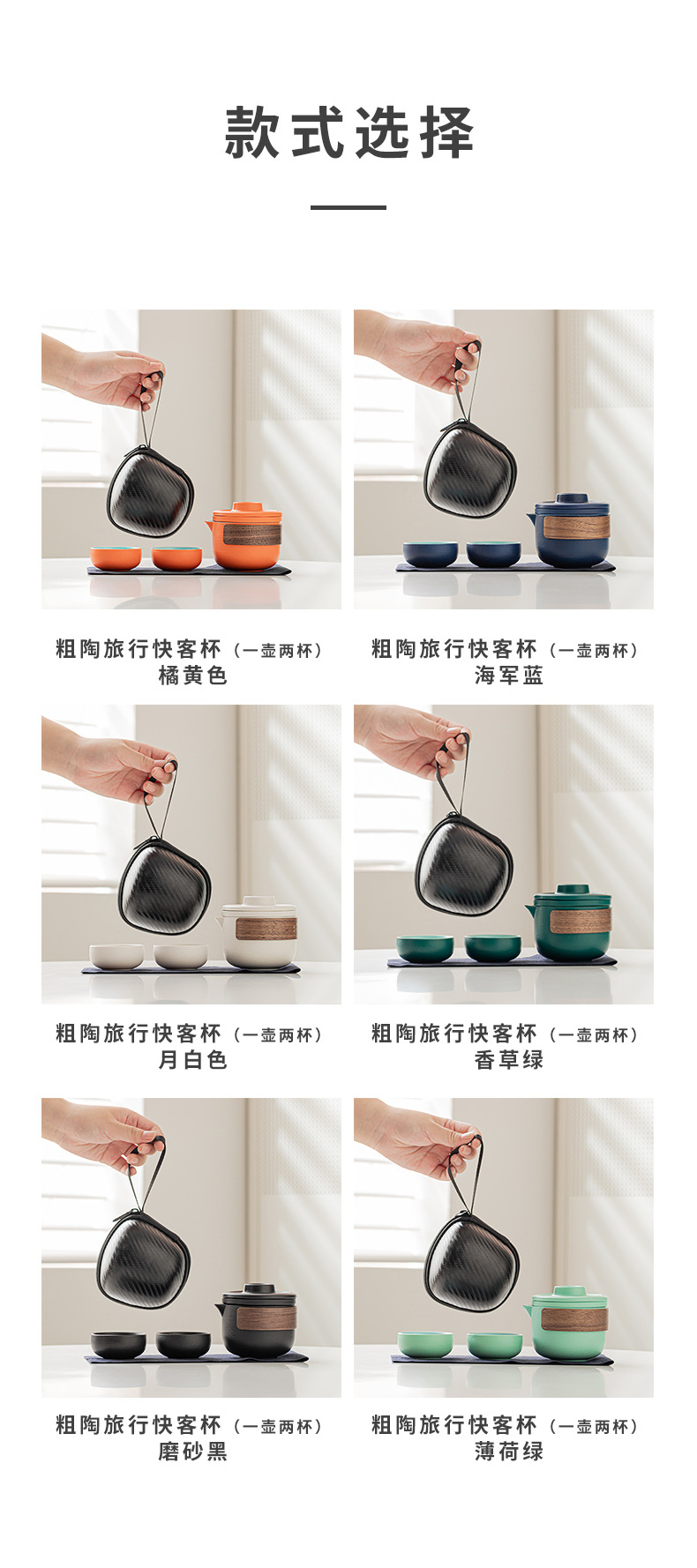 款式选择

粗陶旅行快客杯（一壶两杯）
橘黄色

粗陶旅行快客杯（一壶两杯）
海军蓝

粗陶旅行快客杯（一壶两杯）
月白色

粗陶旅行快客杯（一壶两杯）
香草绿

粗陶旅行快客杯（一壶两杯）
磨砂黑

粗陶旅行快客杯（一壶两杯）
薄荷绿