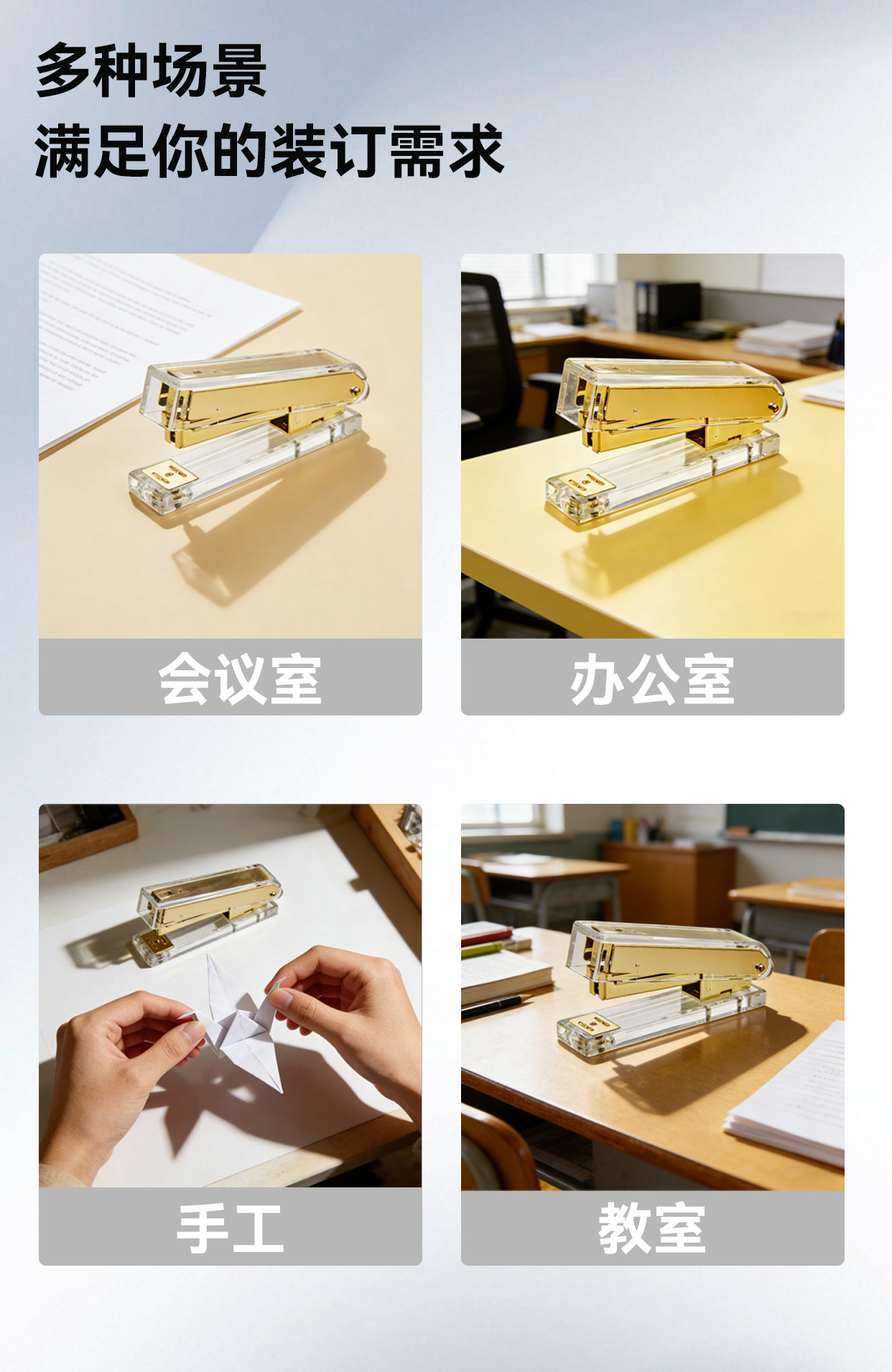 多种场景
满足你的装订需求

会议室

办公室

手工

教室