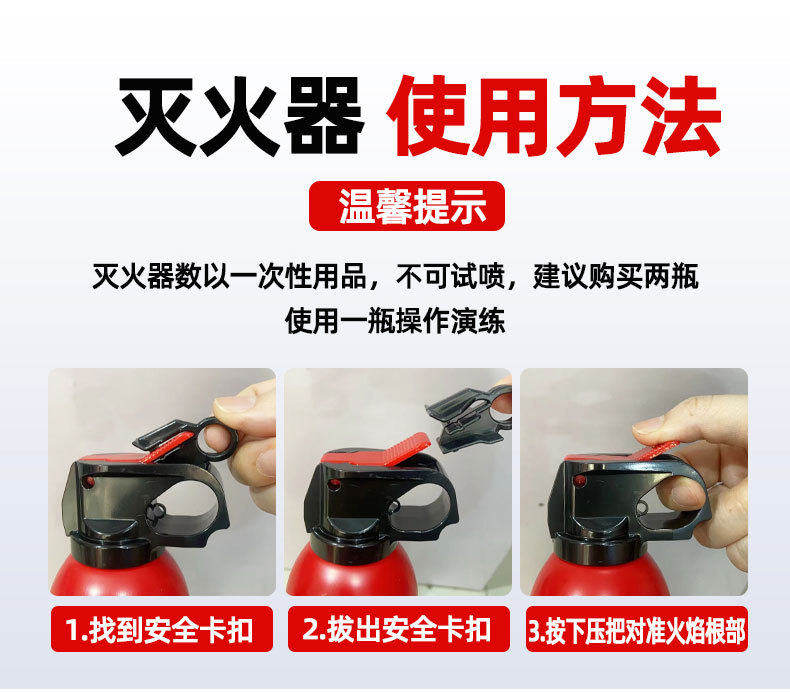 灭火器 使用方法

温馨提示

灭火器数以一次性用品，不可试喷，建议购买两瓶
使用一瓶操作演练

1.找到安全卡扣

2.拔出安全卡扣

3.按下压把对准火焰根部