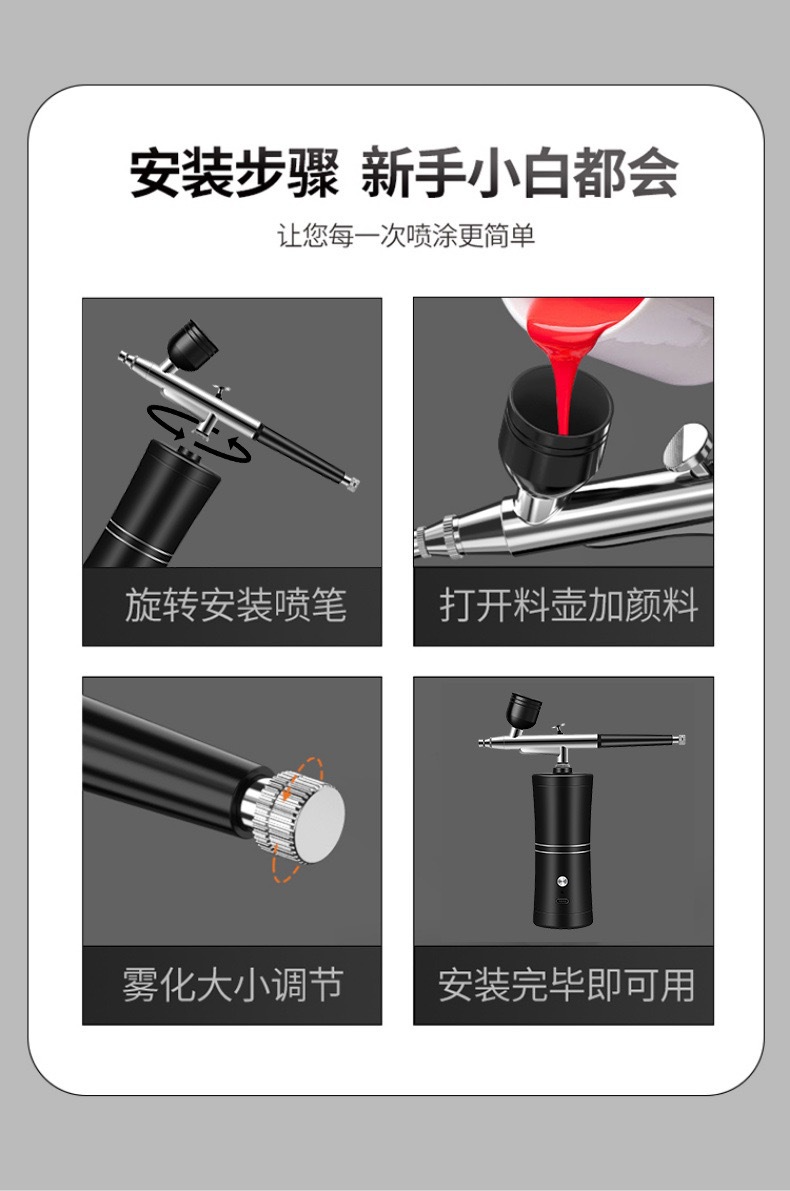 安装步骤 新手小白都会

让您每一次喷涂更简单

旋转安装喷笔

打开料壶加颜料

雾化大小调节

安装完毕即可用