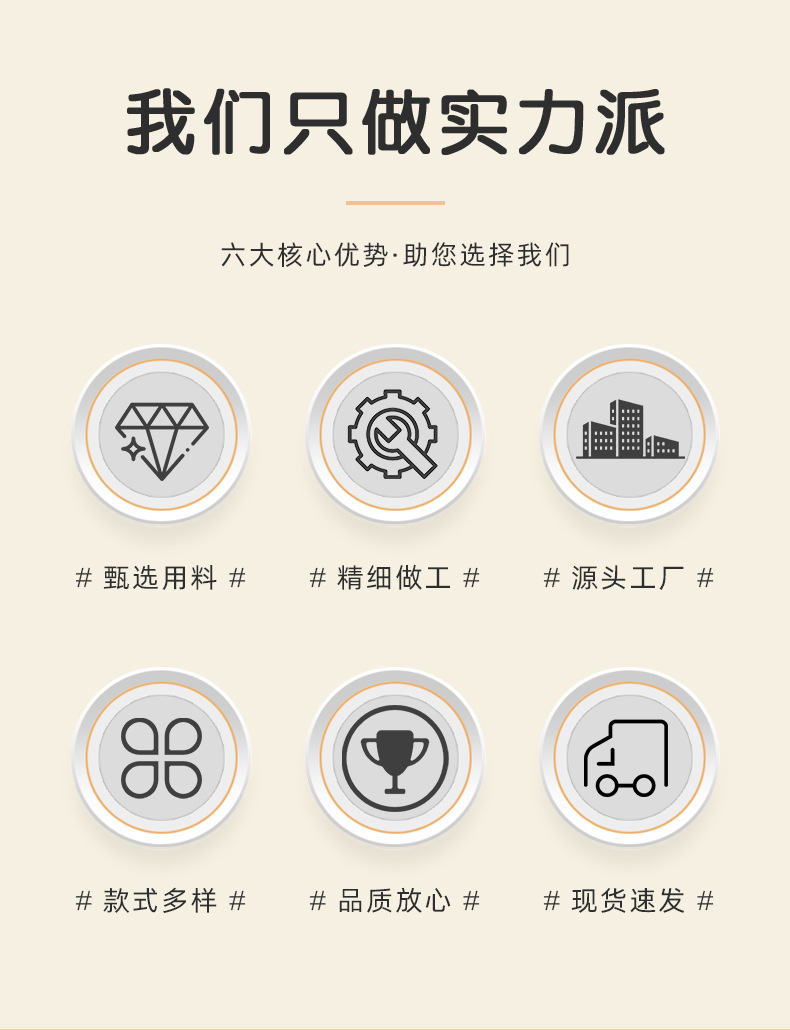 我们只做实力派

六大核心优势·助您选择我们

# 甄选用料 #

# 精细做工 #

# 源头工厂 #

# 款式多样 #

# 品质放心 #

# 现货速发 #