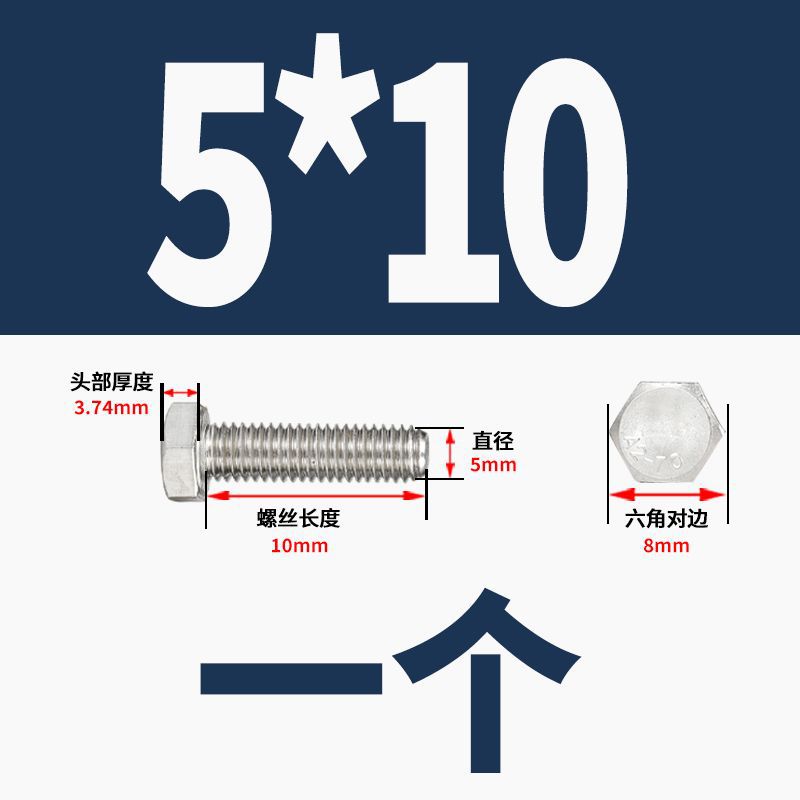 5*10

头部厚度
3.74mm

直径
5mm

螺丝长度
10mm

A2-70

六角对边
8mm

一个