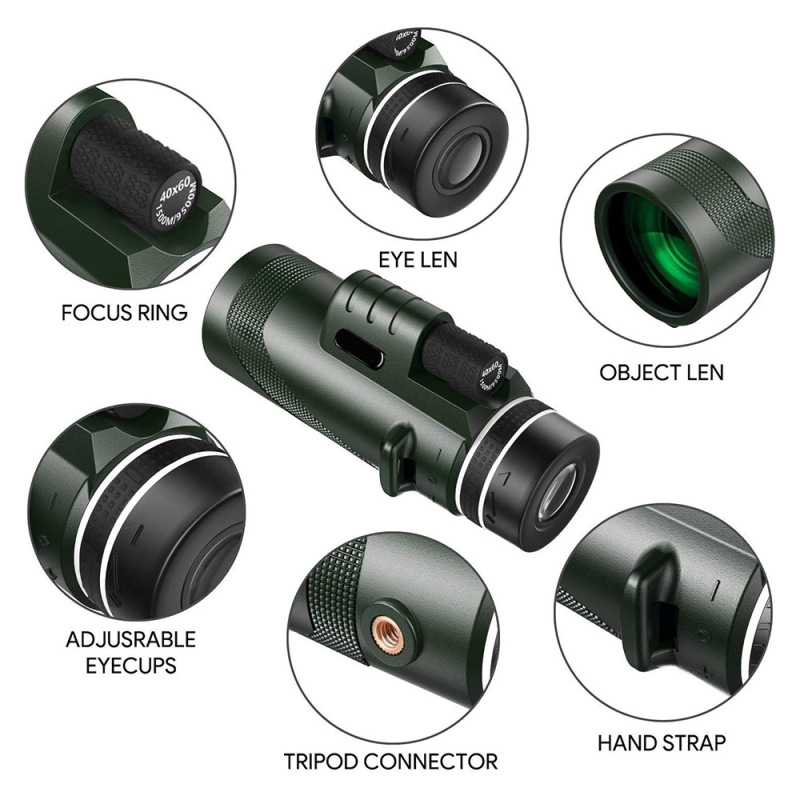 40x60
1500M/9500M

FOCUS RING

EYE LEN

OBJECT LEN

40x60
1500M/9500M

ADJUSRABLE EYECUPS

TRIPOD CONNECTOR

HAND STRAP