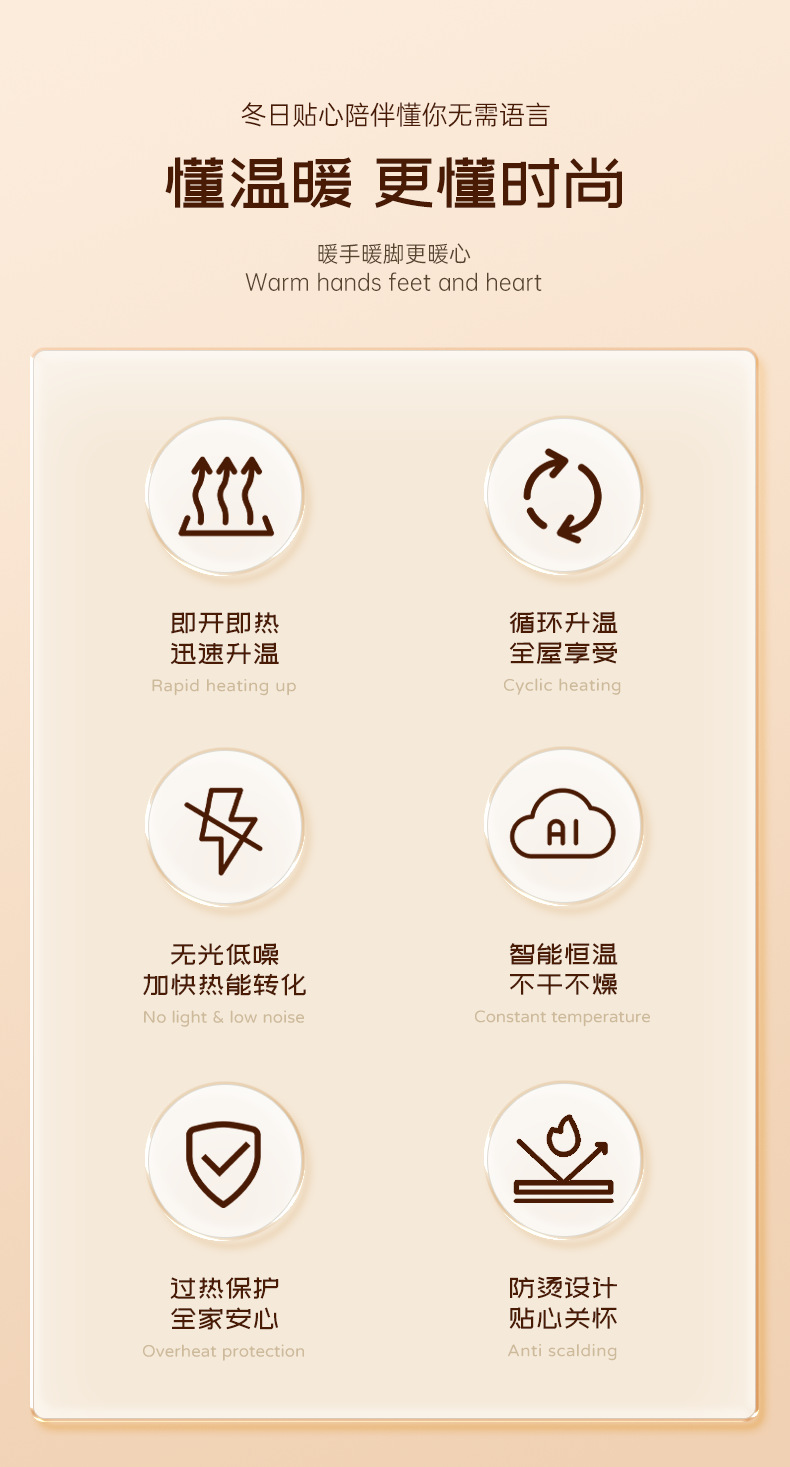 冬日贴心陪伴懂你无需语言

懂温暖 更懂时尚

暖手暖脚更暖心
Warm hands feet and heart

即开即热
迅速升温
Rapid heating up

循环升温
全屋享受
Cyclic heating

无光低噪
加快热能转化
No light & low noise

AI

智能恒温
不干不燥
Constant temperature

过热保护
全家安心
Overheat protection

防烫设计
贴心关怀
Anti scalding