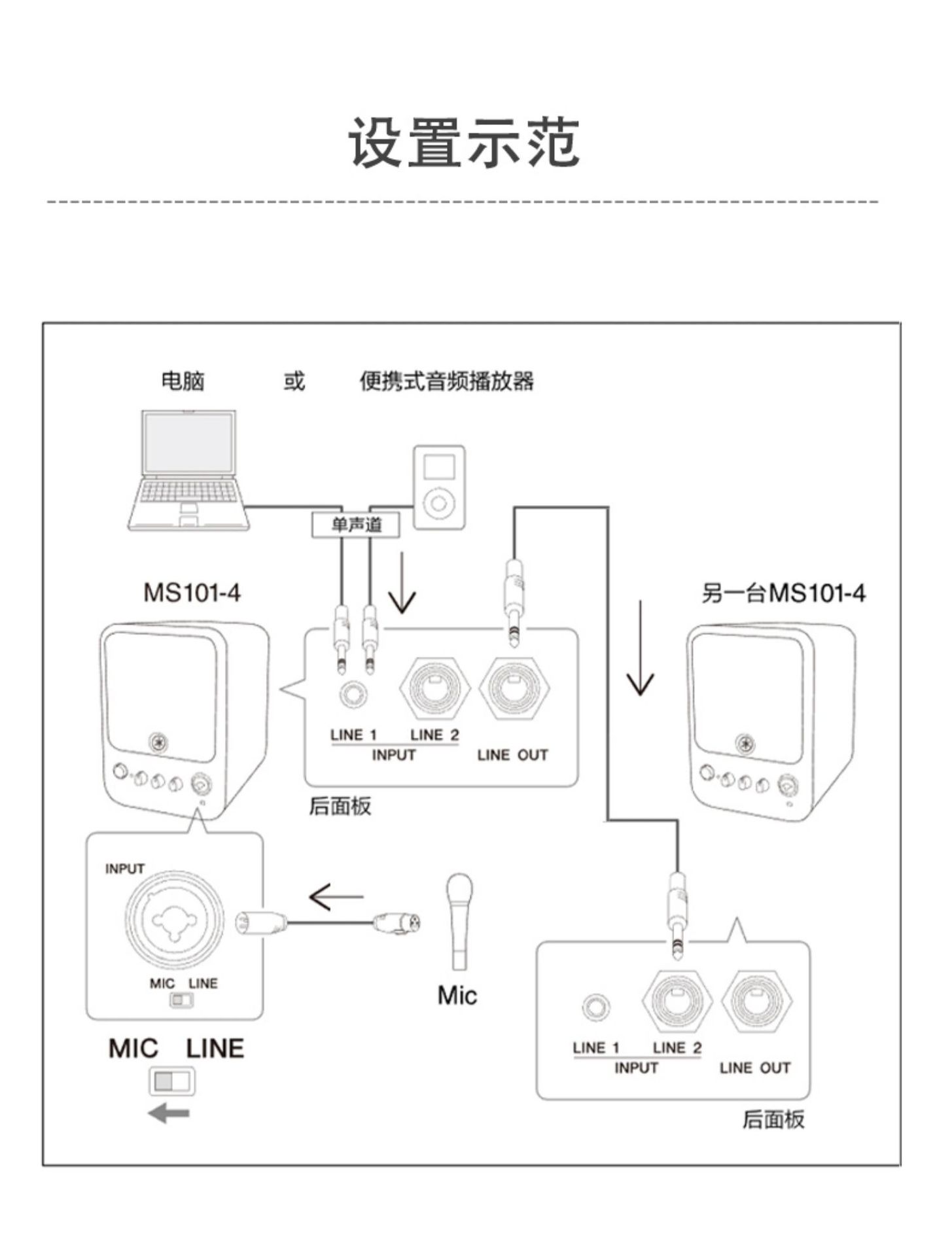 设置示范

电脑 或 便携式音频播放器

单声道

MS101-4

另一台MS101-4

LINE 1 LINE 2
INPUT
LINE OUT

后面板

INPUT

MIC LINE

Mic

MIC LINE

LINE 1 LINE 2
INPUT
LINE OUT

后面板