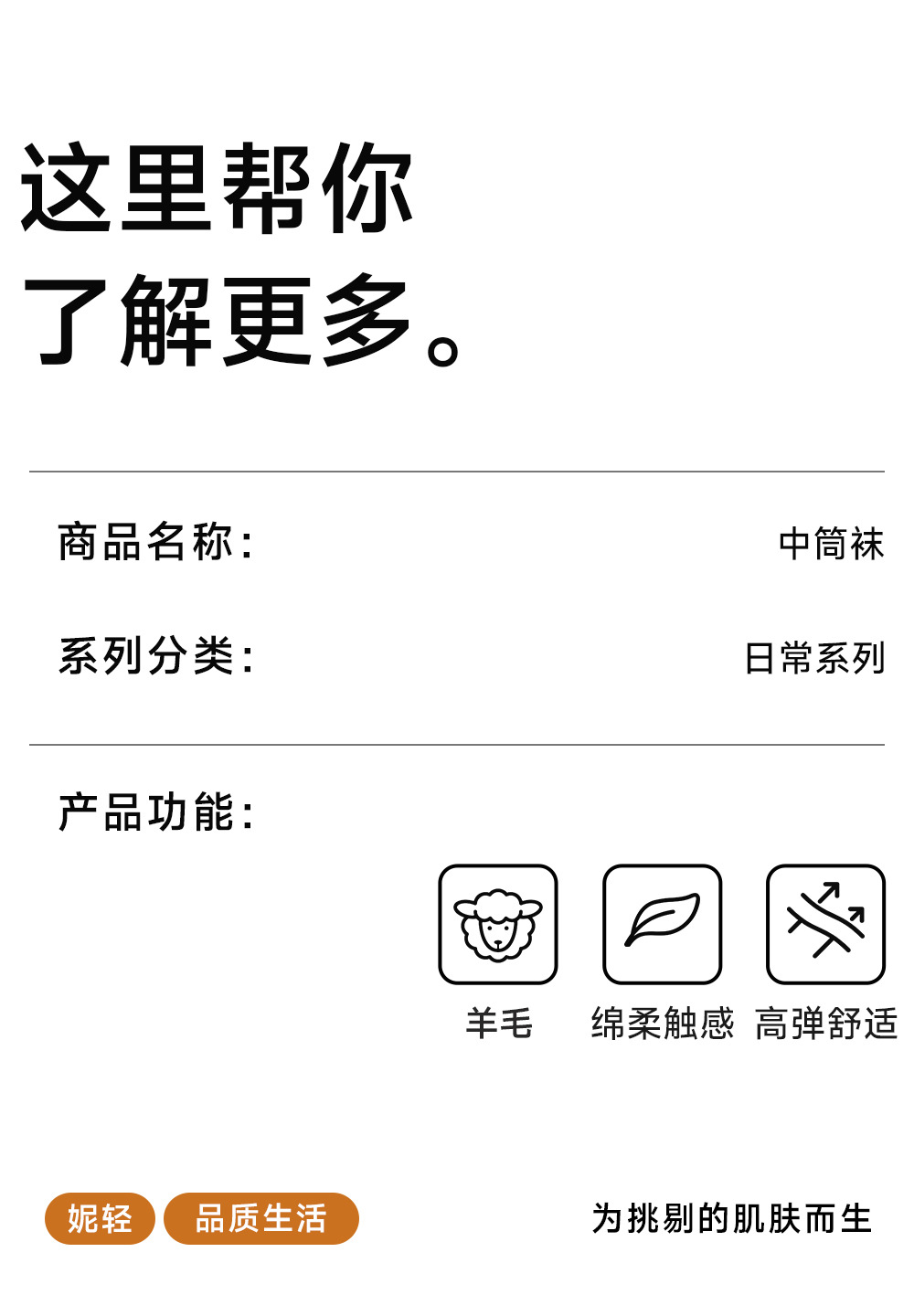 这里帮你
了解更多。

商品名称: 中筒袜

系列分类: 日常系列

产品功能:

羊毛 绵柔触感 高弹舒适

妮轻 品质生活

为挑剔的肌肤而生