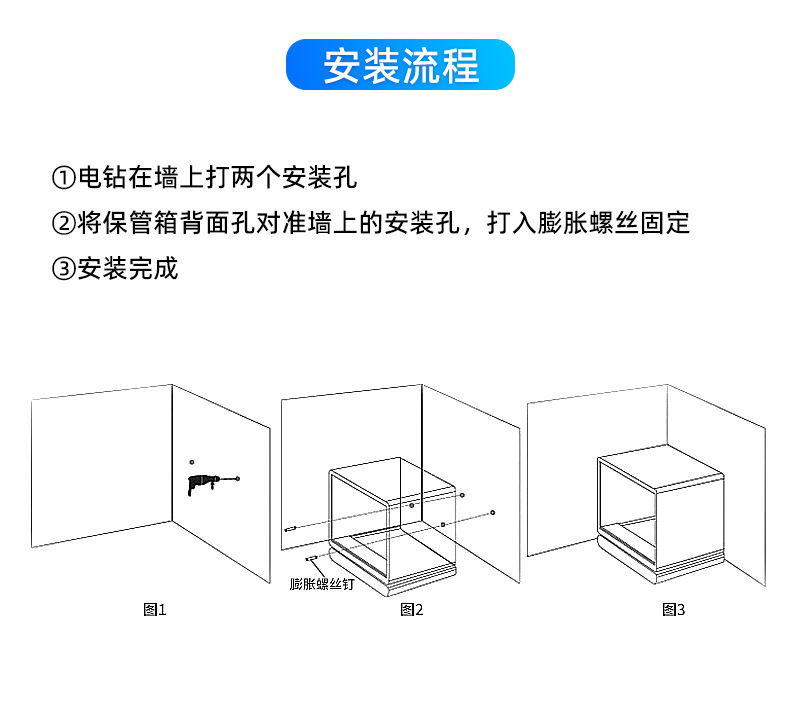 安装流程

①电钻在墙上打两个安装孔
②将保管箱背面孔对准墙上的安装孔，打入膨胀螺丝固定
③安装完成

膨胀螺丝钉

图1

图2

图3