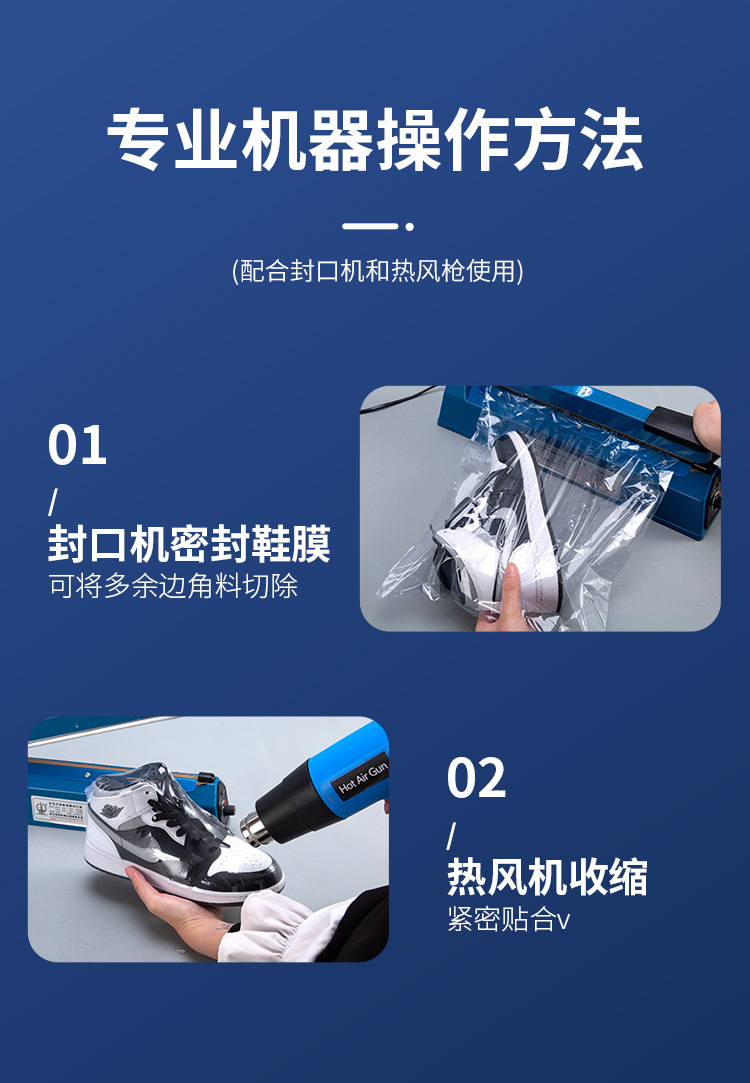 专业机器操作方法

(配合封口机和热风枪使用)

01
/
封口机密封鞋膜
可将多余边角料切除

Hot Air Gun

02
/
热风机收缩
紧密贴合v