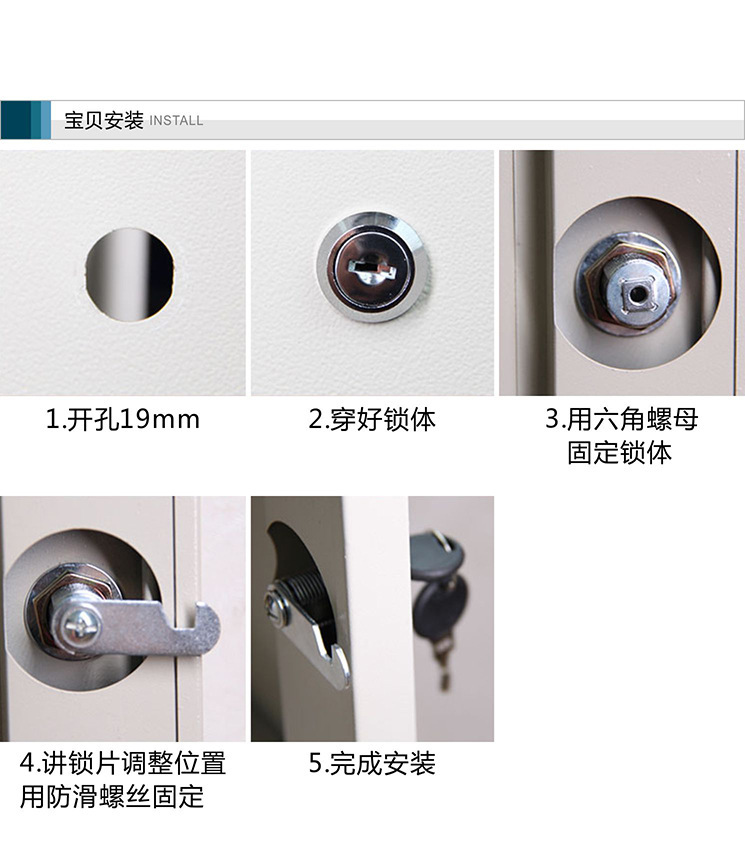 宝贝安装 INSTALL

1.开孔19mm

2.穿好锁体

3.用六角螺母固定锁体

4.讲锁片调整位置用防滑螺丝固定

5.完成安装