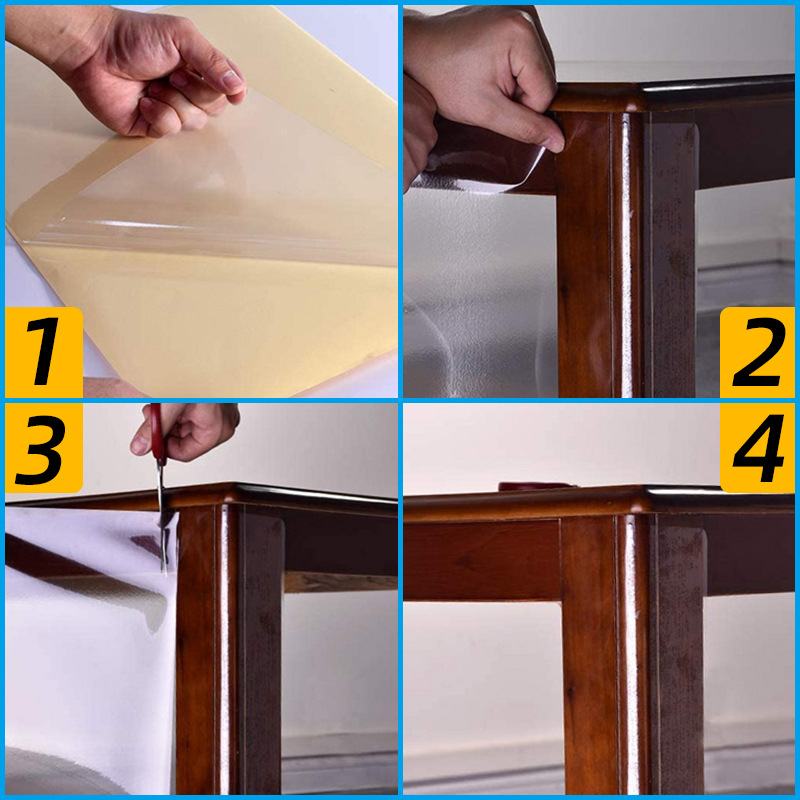 1
2
3
4