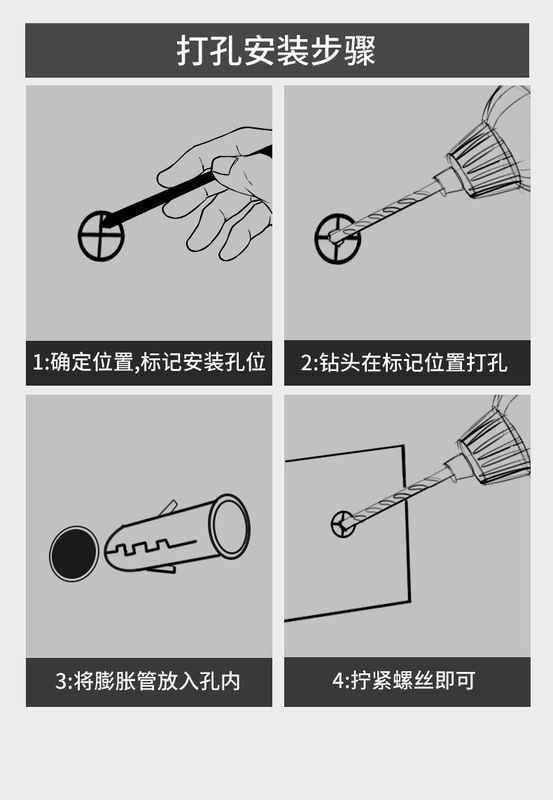 打孔安装步骤

1:确定位置,标记安装孔位

2:钻头在标记位置打孔

3:将膨胀管放入孔内

4:拧紧螺丝即可