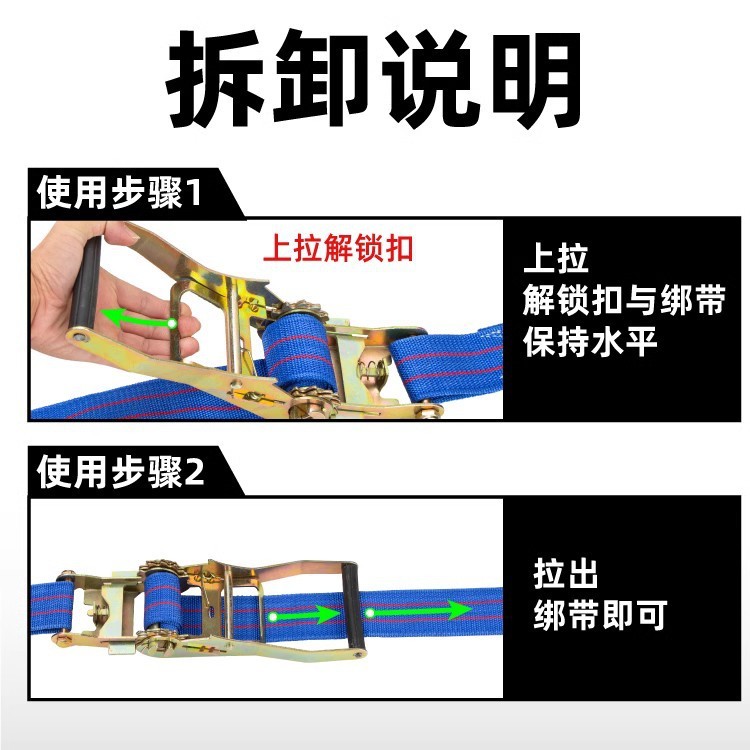 拆卸说明

使用步骤1

上拉解锁扣

上拉
解锁扣与绑带
保持水平

使用步骤2

拉出
绑带即可