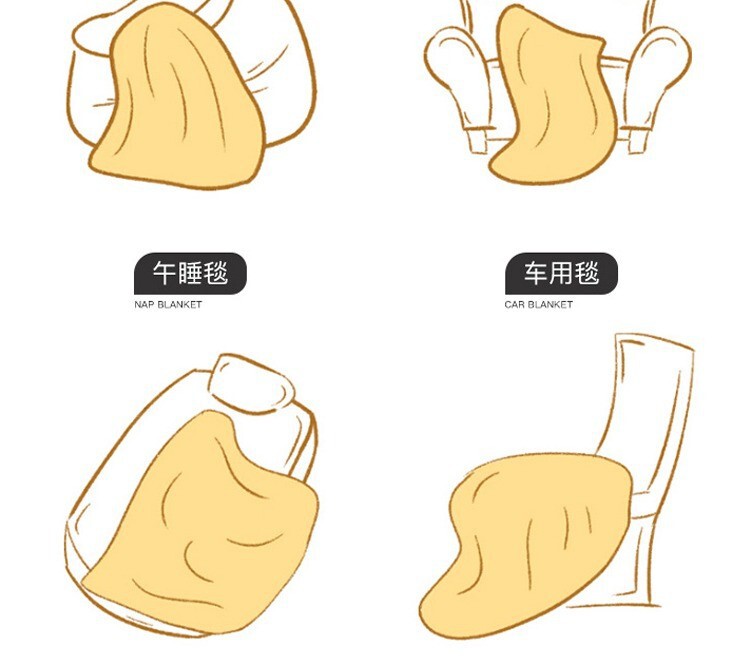 午睡毯
NAP BLANKET

车用毯
CAR BLANKET