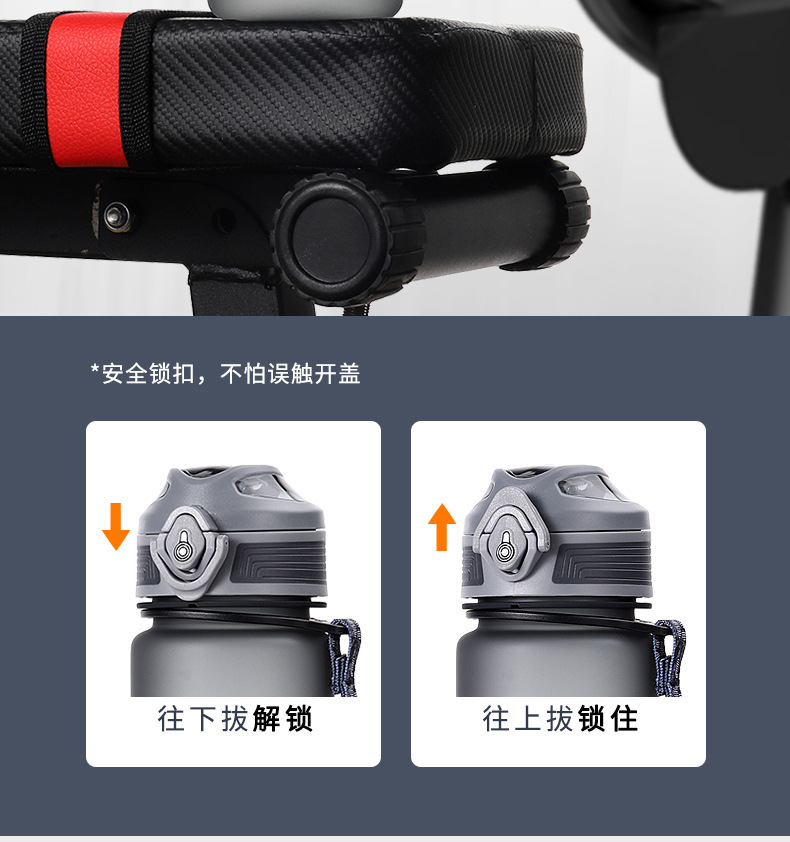 *安全锁扣，不怕误触开盖

往下拔解锁

往上拔锁住