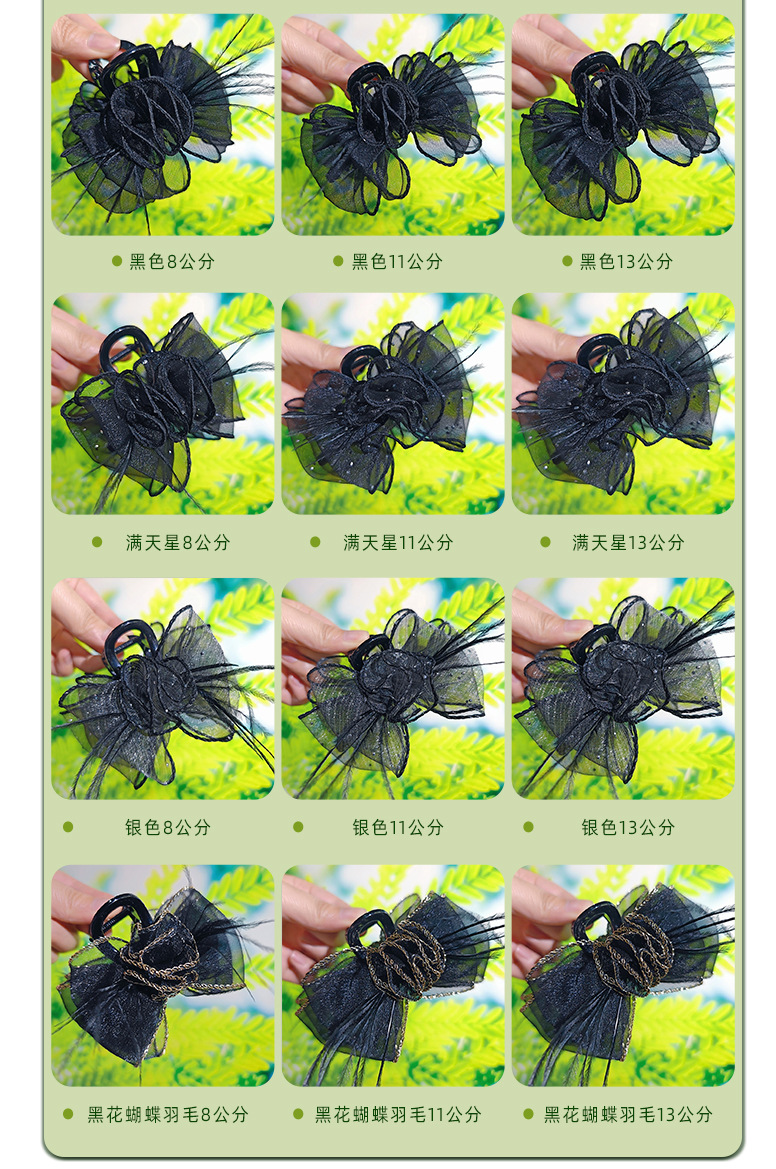 黑色8公分

黑色11公分

黑色13公分

满天星8公分

满天星11公分

满天星13公分

银色8公分

银色11公分

银色13公分

黑花蝴蝶羽毛8公分

黑花蝴蝶羽毛11公分

黑花蝴蝶羽毛13公分