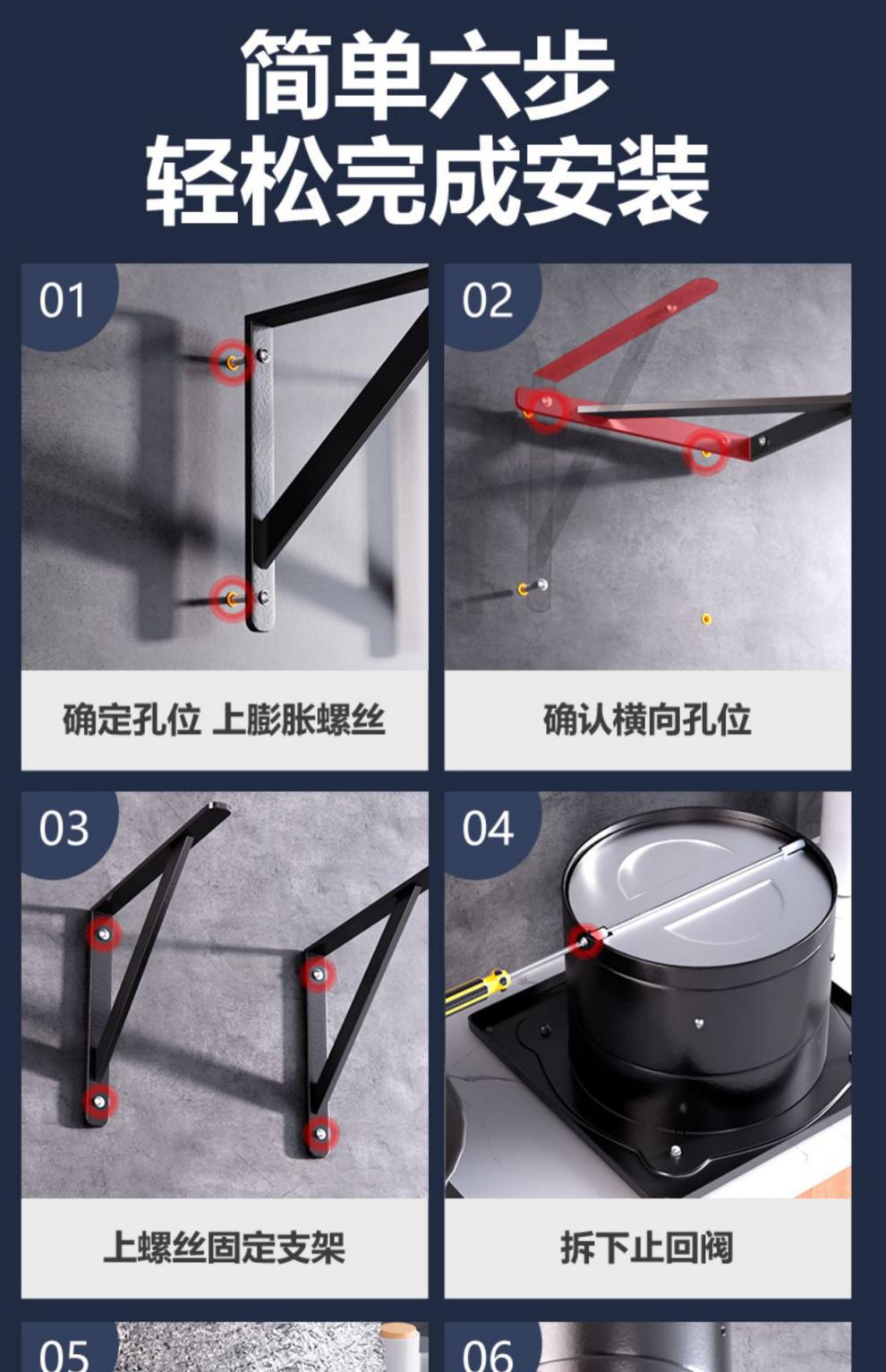 简单六步
轻松完成安装

01

确定孔位 上膨胀螺丝

02

确认横向孔位

03

上螺丝固定支架

04

拆下止回阀

05

06