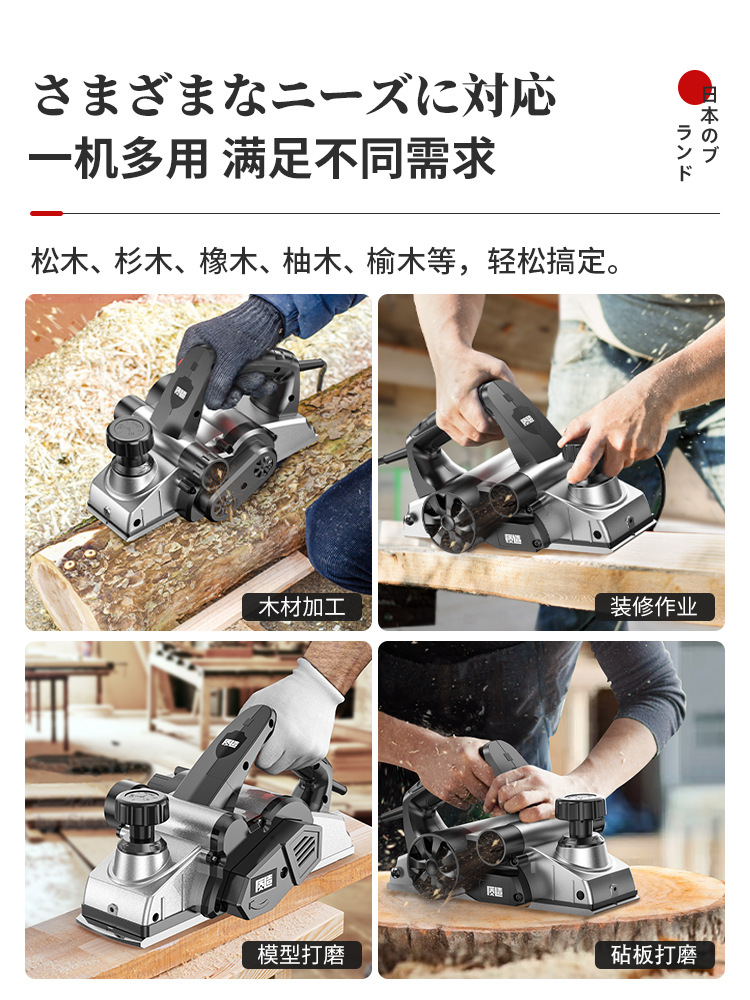 さまざまなニーズに対応
一机多用 满足不同需求

日本のブランド

松木、杉木、橡木、柚木、榆木等，轻松搞定。

木材加工

装修作业

模型打磨

砧板打磨