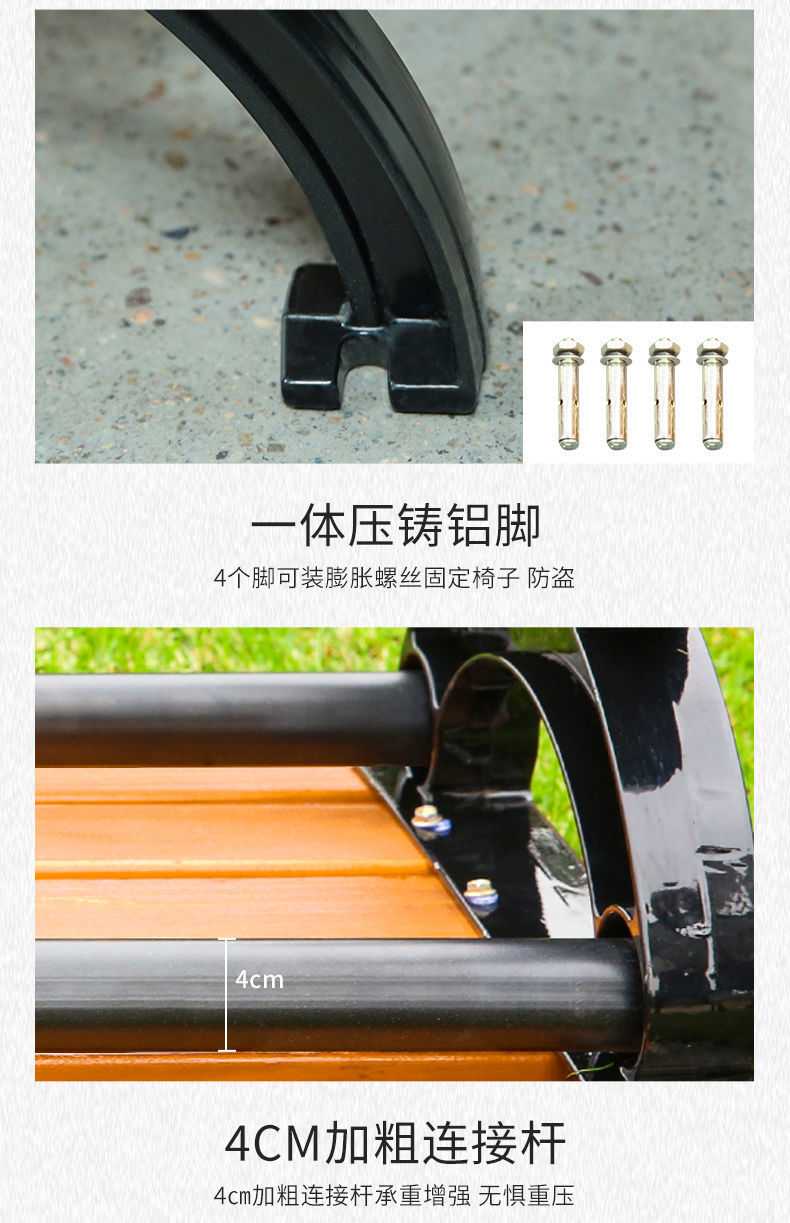 一体压铸铝脚

4个脚可装膨胀螺丝固定椅子 防盗

4cm

4CM加粗连接杆

4cm加粗连接杆承重增强 无惧重压