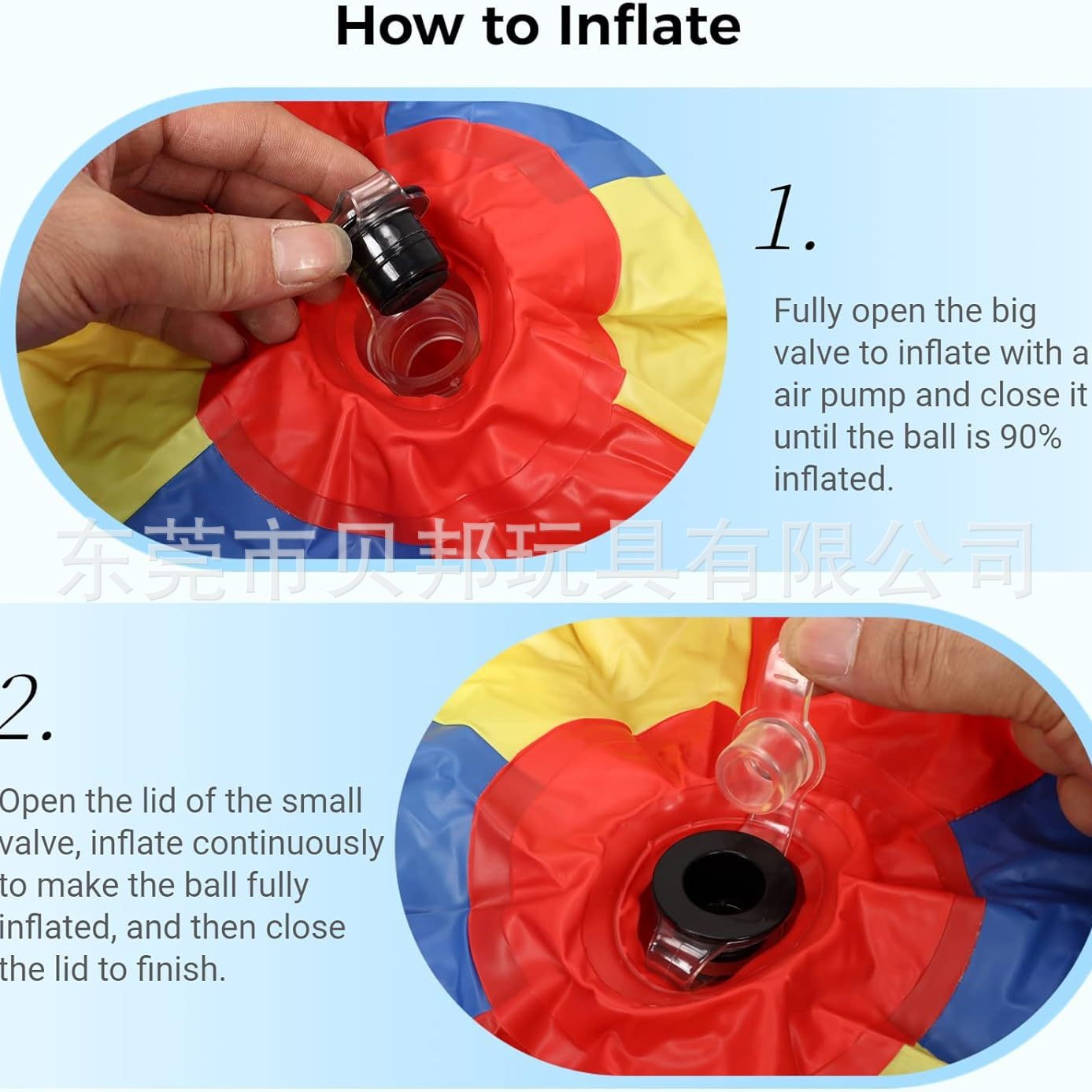 How to Inflate

1.

Fully open the big valve to inflate with a air pump and close it until the ball is 90% inflated.

东莞市贝邦玩具有限公司

2.

Open the lid of the small valve, inflate continuously to make the ball fully inflated, and then close the lid to finish.