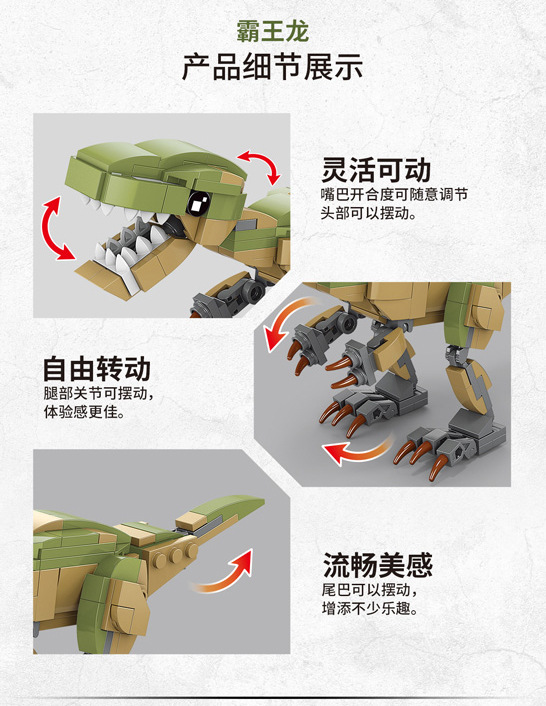 霸王龙
产品细节展示

灵活可动
嘴巴开合度可随意调节
头部可以摆动。

自由转动
腿部关节可摆动，
体验感更佳。

流畅美感
尾巴可以摆动，
增添不少乐趣。