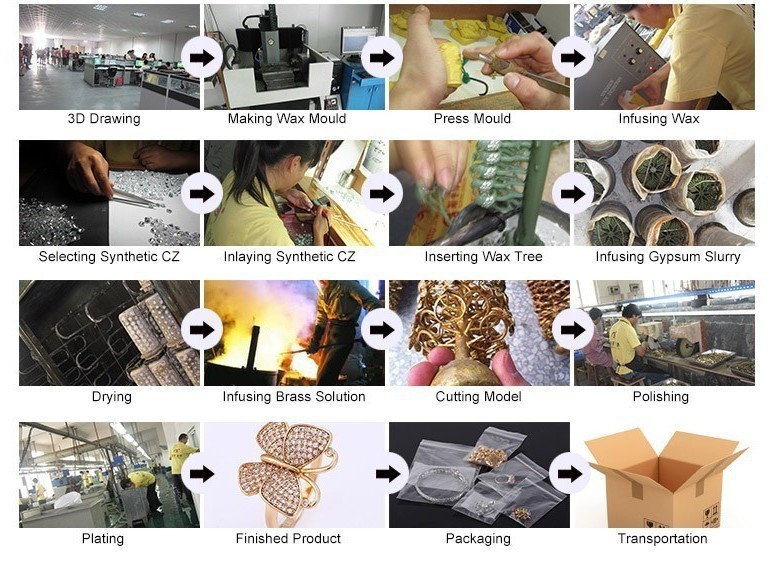 3D Drawing

Making Wax Mould

Press Mould

Infusing Wax

Selecting Synthetic CZ

Inlaying Synthetic CZ

Inserting Wax Tree

Infusing Gypsum Slurry

Drying

Infusing Brass Solution

Cutting Model

Polishing

Plating

Finished Product

Packaging

Transportation