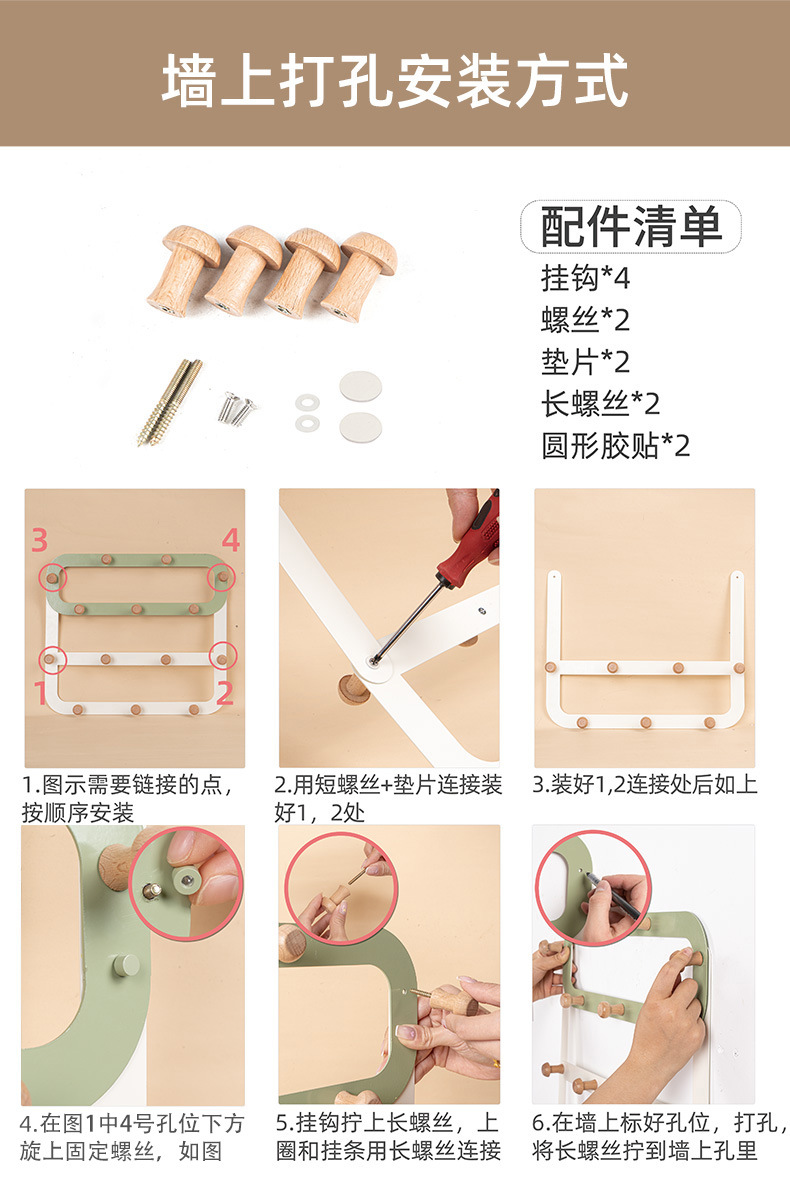 墙上打孔安装方式

配件清单
挂钩*4
螺丝*2
垫片*2
长螺丝*2
圆形胶贴*2

3
4
1
2

1.图示需要链接的点，按顺序安装

2.用短螺丝+垫片连接装好1，2处

3.装好1,2连接处后如上

4.在图1中4号孔位下方旋上固定螺丝，如图

5.挂钩拧上长螺丝，上圈和挂条用长螺丝连接

6.在墙上标好孔位，打孔，将长螺丝拧到墙上孔里